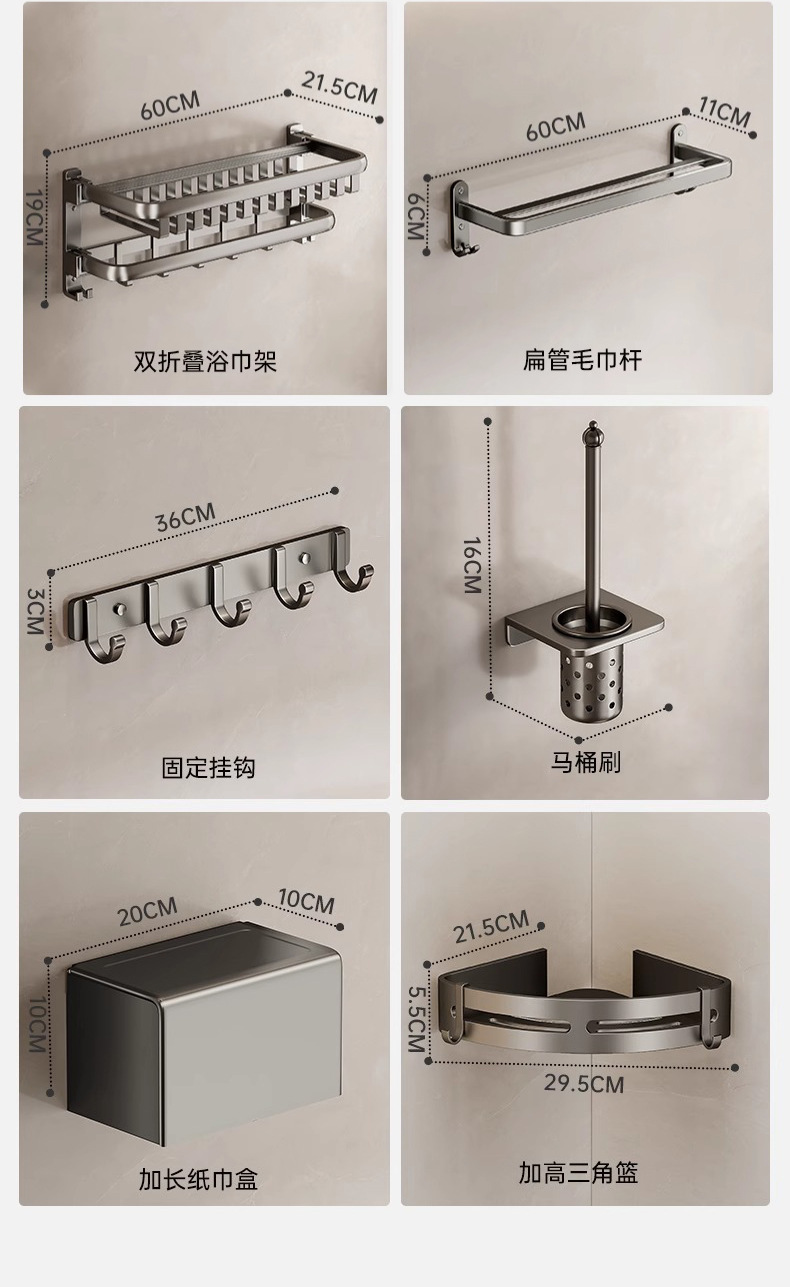 60CM
21.5CM
19CM
双折叠浴巾架

60CM
11CM
6CM
扁管毛巾杆

36CM
3CM
固定挂钩

16CM
马桶刷

20CM
10CM
10CM
加长纸巾盒

21.5CM
5.5CM
29.5CM
加高三角篮