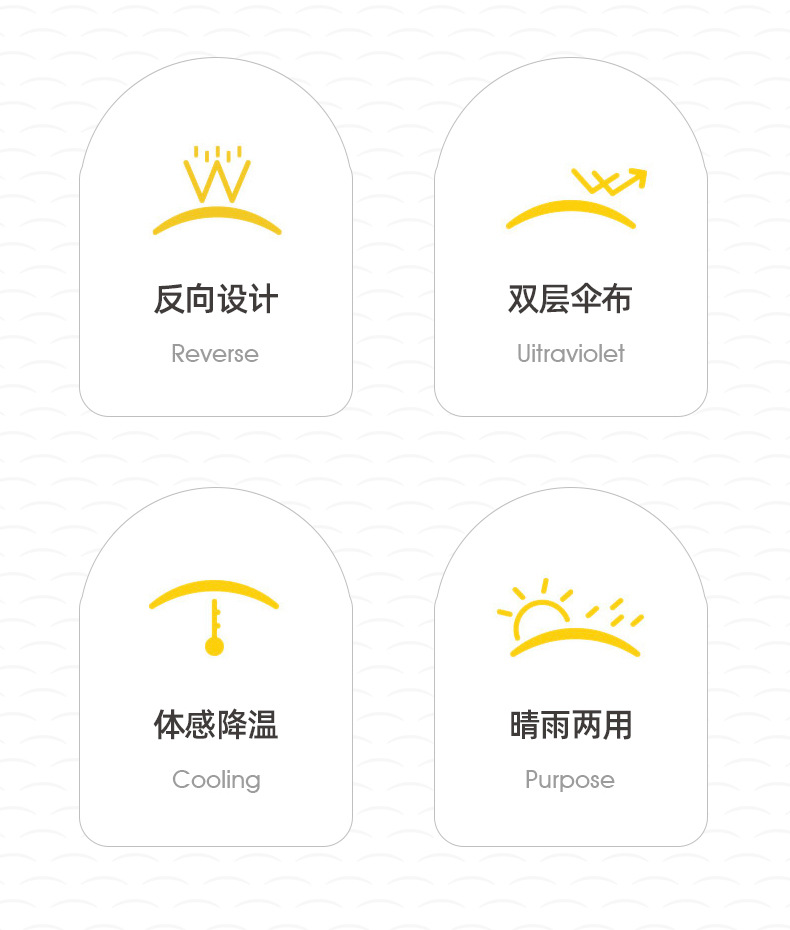 反向设计

Reverse

双层伞布

Uitraviolet

体感降温

Cooling

晴雨两用

Purpose