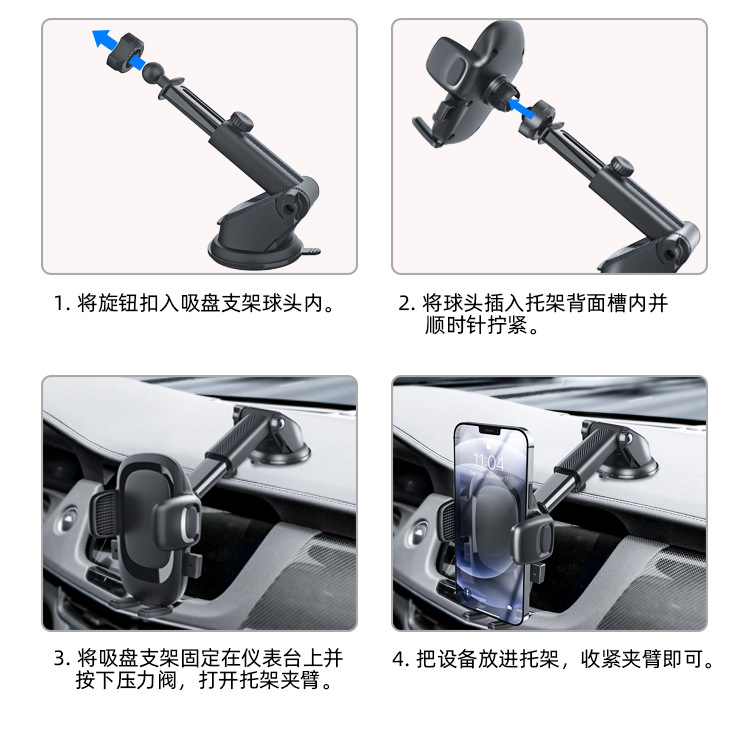 1. 将旋钮扣入吸盘支架球头内。

2. 将球头插入托架背面槽内并顺时针拧紧。

11:04

3. 将吸盘支架固定在仪表台上并按下压力阀，打开托架夹臂。

4. 把设备放进托架，收紧夹臂即可。