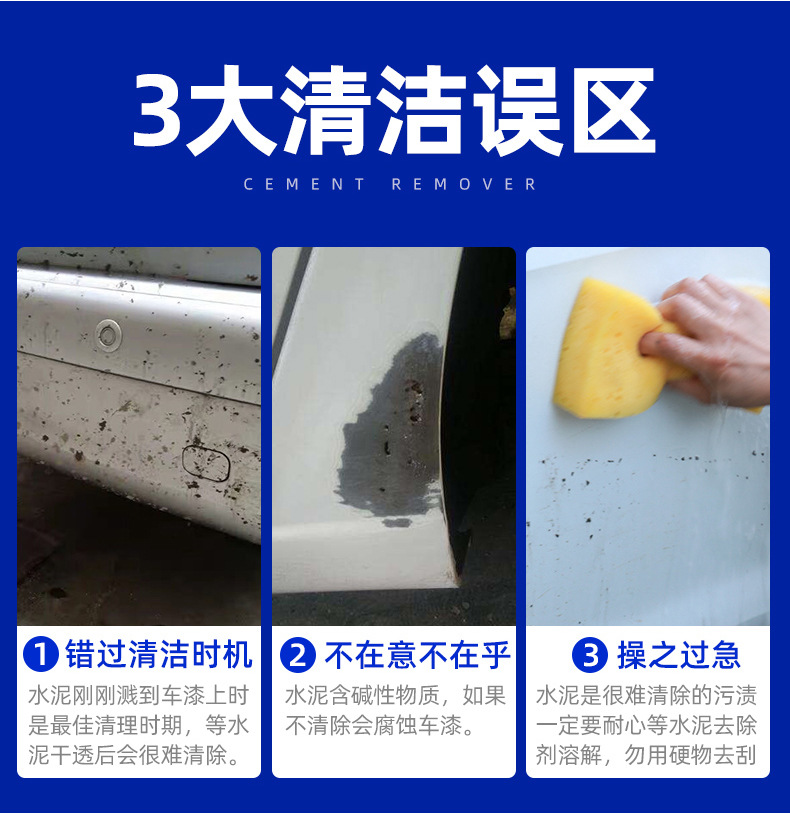 3大清洁误区

CEMENT REMOVER

1 错过清洁时机

水泥刚刚溅到车漆上时是最佳清理时期，等水泥干透后会很难清除。

2 不在意不在乎

水泥含碱性物质，如果不清除会腐蚀车漆。

3 操之过急

水泥是很难清除的污渍一定要耐心等水泥去除剂溶解，勿用硬物去刮