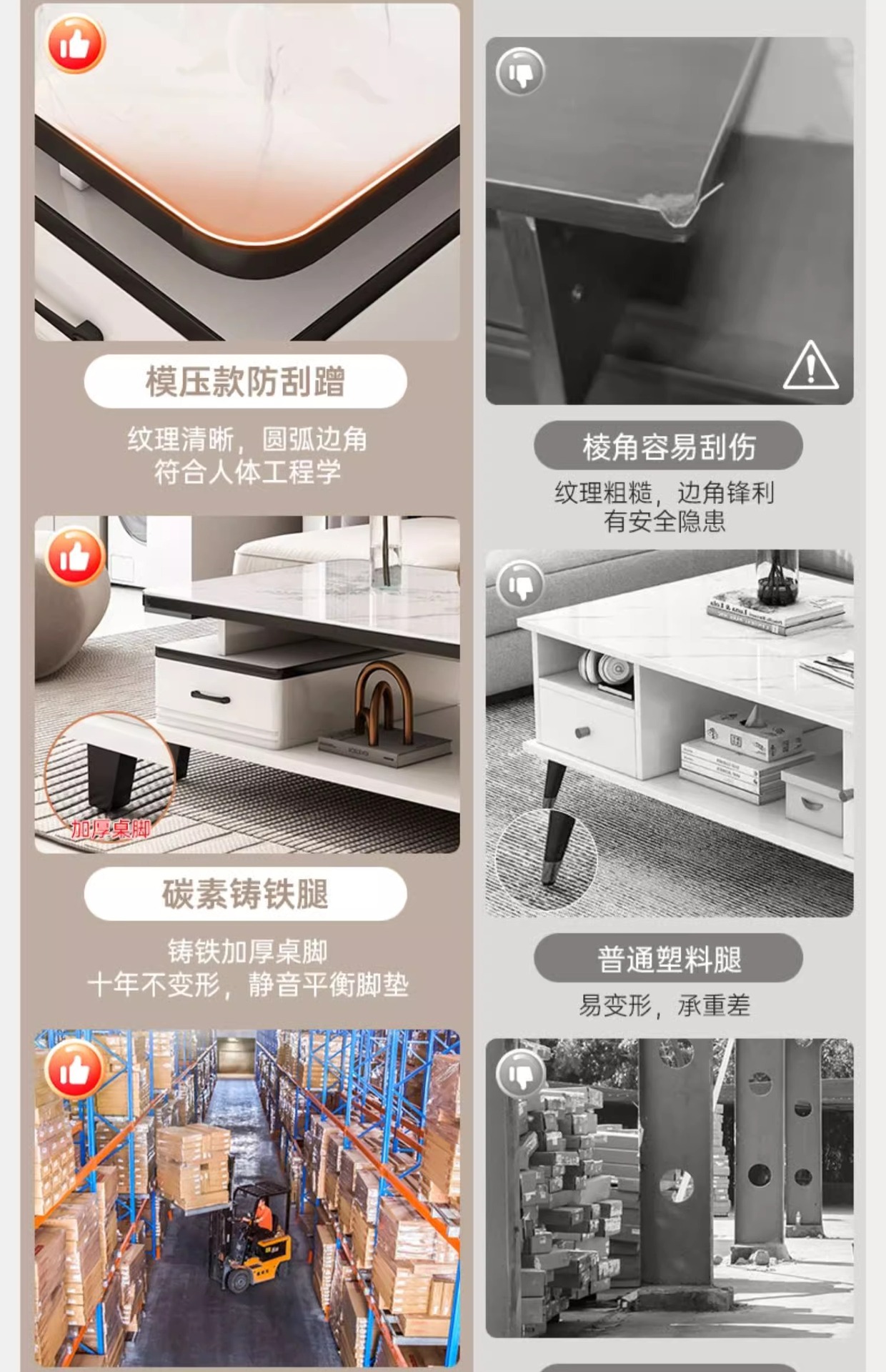 模压款防刮蹭

纹理清晰，圆弧边角
符合人体工程学

加厚桌脚

碳素铸铁腿

铸铁加厚桌脚
十年不变形，静音平衡脚垫

棱角容易刮伤

纹理粗糙，边角锋利
有安全隐患

普通塑料腿

易变形，承重差