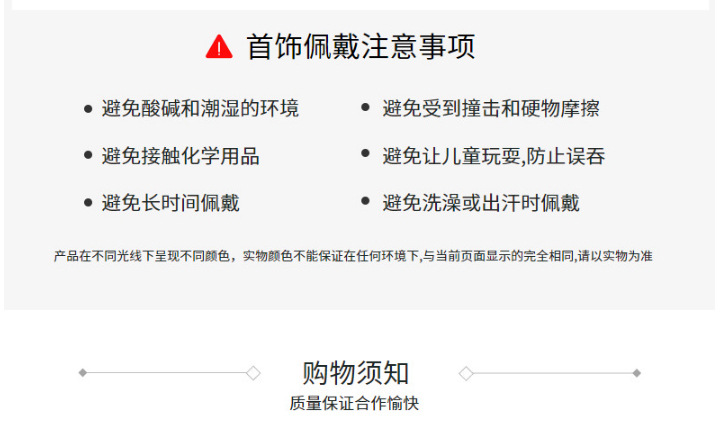 首饰佩戴注意事项

• 避免酸碱和潮湿的环境

• 避免接触化学用品

• 避免长时间佩戴

• 避免受到撞击和硬物摩擦

• 避免让儿童玩耍,防止误吞

• 避免洗澡或出汗时佩戴

产品在不同光线下呈现不同颜色，实物颜色不能保证在任何环境下,与当前页面显示的完全相同,请以实物为准

购物须知

质量保证合作愉快