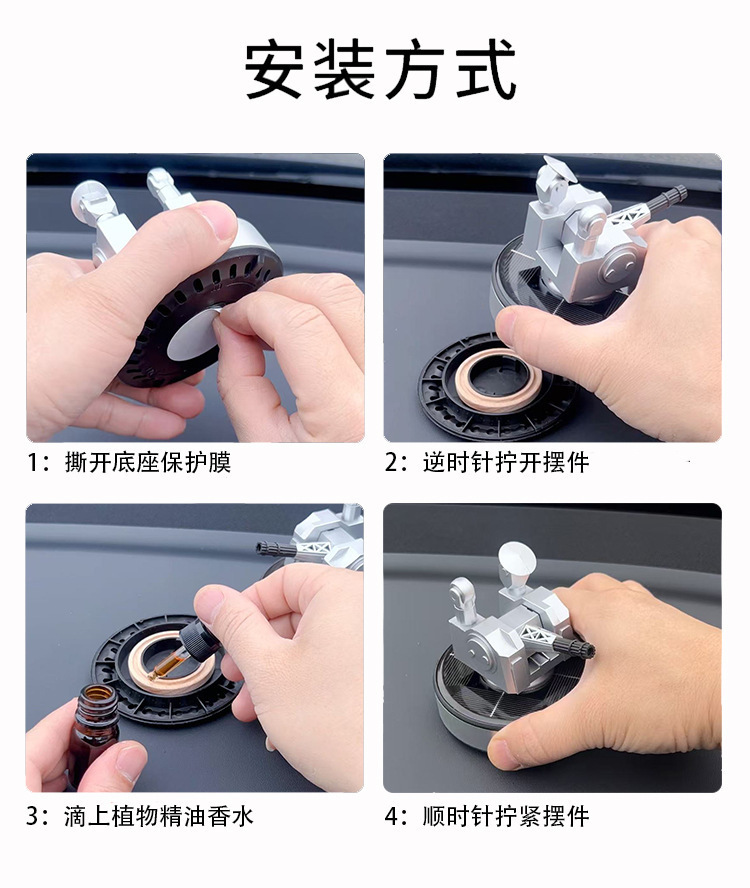 安装方式

1：撕开底座保护膜

2：逆时针拧开摆件

3：滴上植物精油香水

4：顺时针拧紧摆件