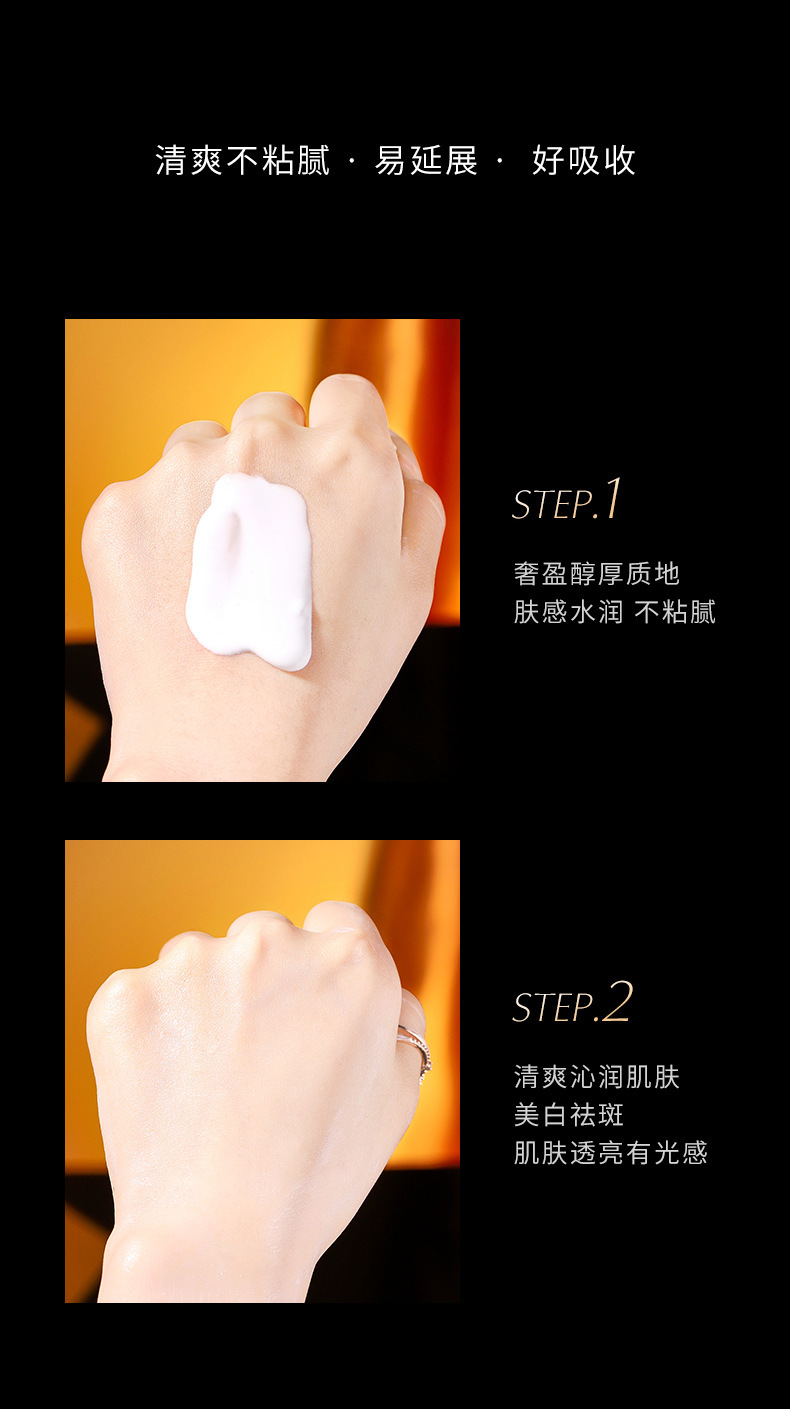 清爽不粘腻 · 易延展 · 好吸收

STEP.1

奢盈醇厚质地
肤感水润 不粘腻

STEP.2

清爽沁润肌肤
美白祛斑
肌肤透亮有光感