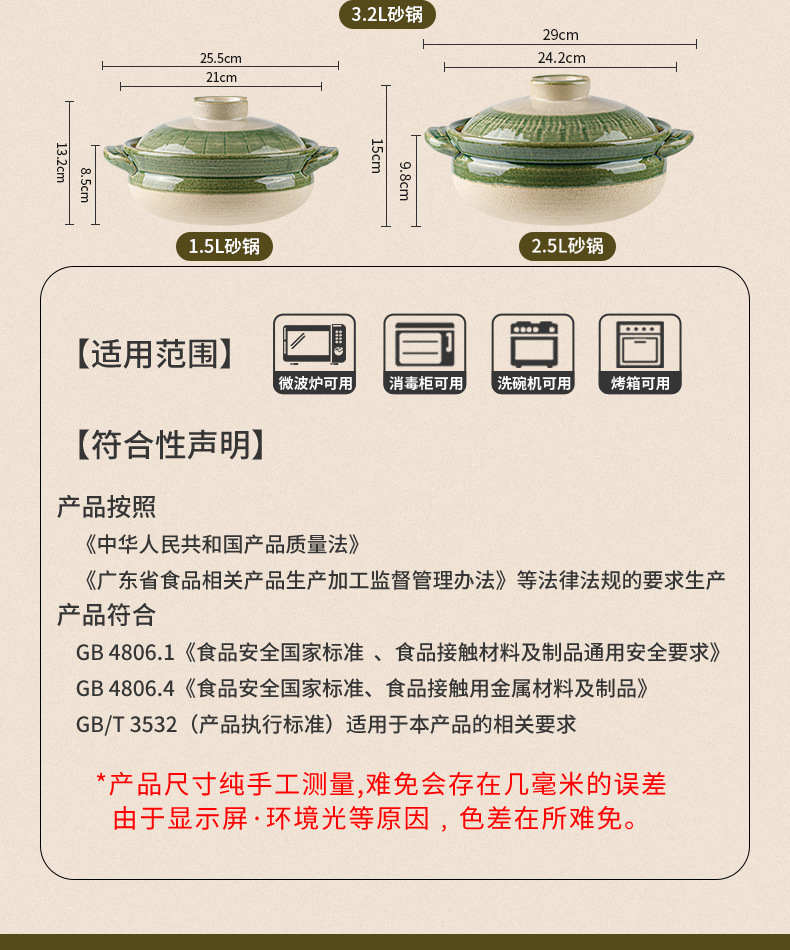 3.2L砂锅

25.5cm
21cm
13.2cm
8.5cm
1.5L砂锅

29cm
24.2cm
15cm
9.8cm
2.5L砂锅

【适用范围】

微波炉可用
消毒柜可用
洗碗机可用
烤箱可用

【符合性声明】

产品按照
《中华人民共和国产品质量法》
《广东省食品相关产品生产加工监督管理办法》等法律法规的要求生产
产品符合
GB 4806.1《食品安全国家标准 、食品接触材料及制品通用安全要求》
GB 4806.4《食品安全国家标准、食品接触用金属材料及制品》
GB/T 3532（产品执行标准）适用于本产品的相关要求

*产品尺寸纯手工测量,难免会存在几毫米的误差
由于显示屏·环境光等原因，色差在所难免。