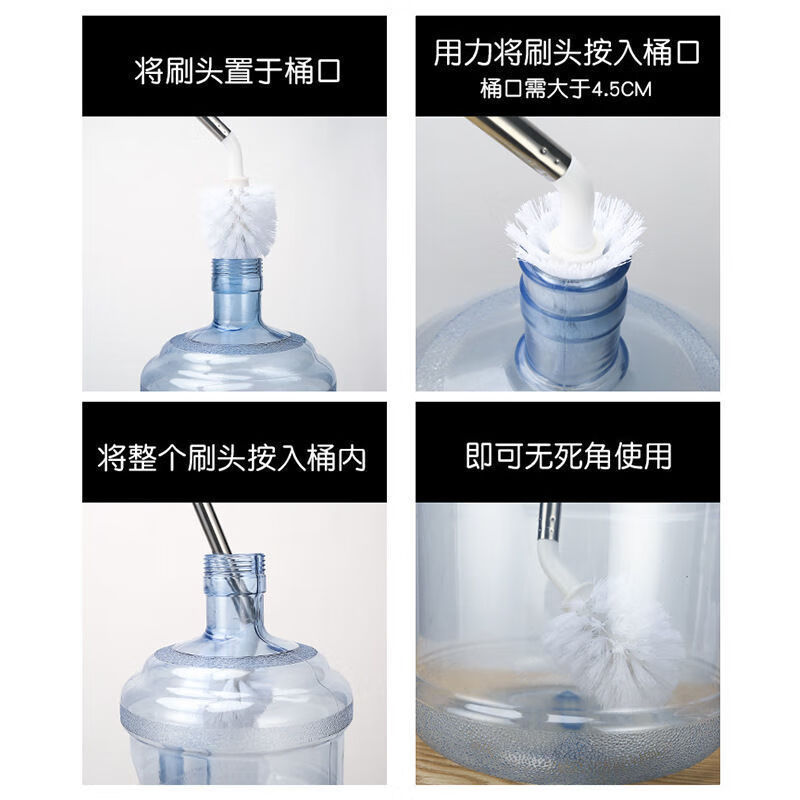 将刷头置于桶口

用力将刷头按入桶口
桶口需大于4.5CM

将整个刷头按入桶内

即可无死角使用