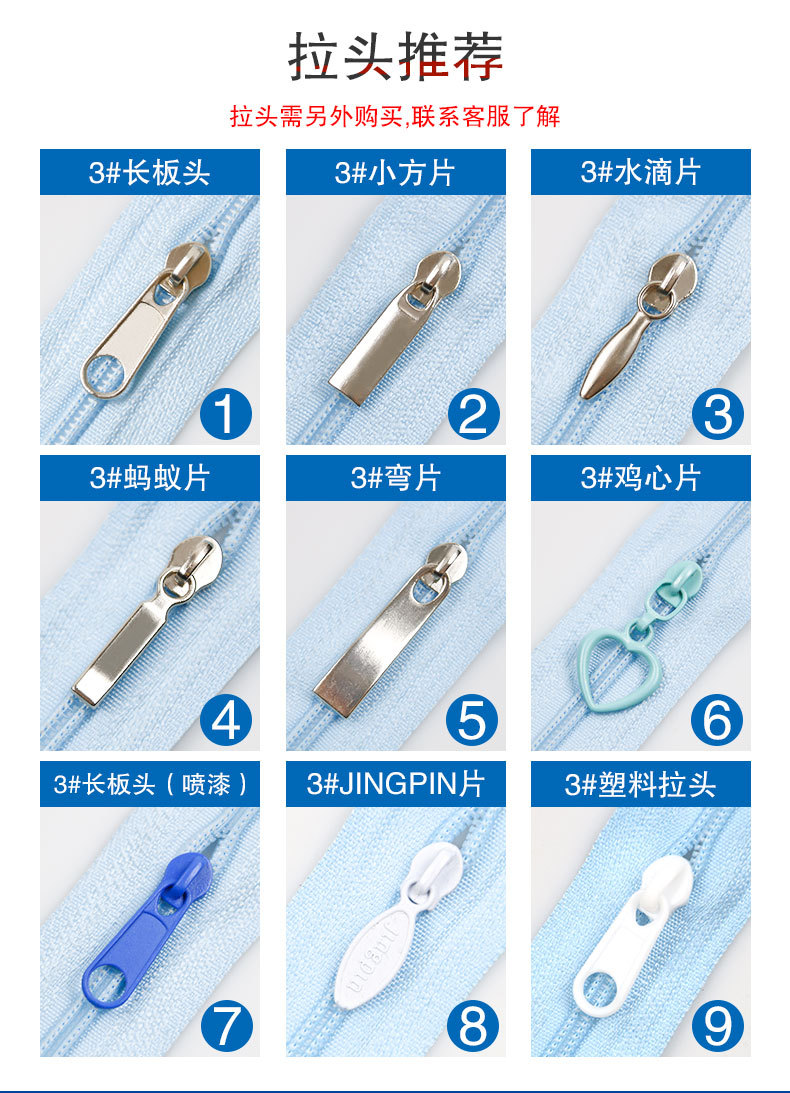 拉头推荐

拉头需另外购买,联系客服了解

3#长板头
1

3#小方片
2

3#水滴片
3

3#蚂蚁片
4

3#弯片
5

3#鸡心片
6

3#长板头（喷漆）
7

3#JINGPIN片
jingpin
8

3#塑料拉头
9