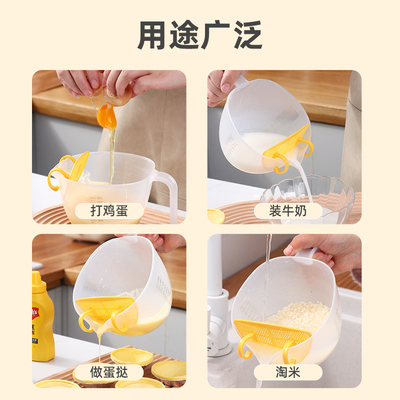 用途广泛

打鸡蛋

装牛奶

做蛋挞

淘米