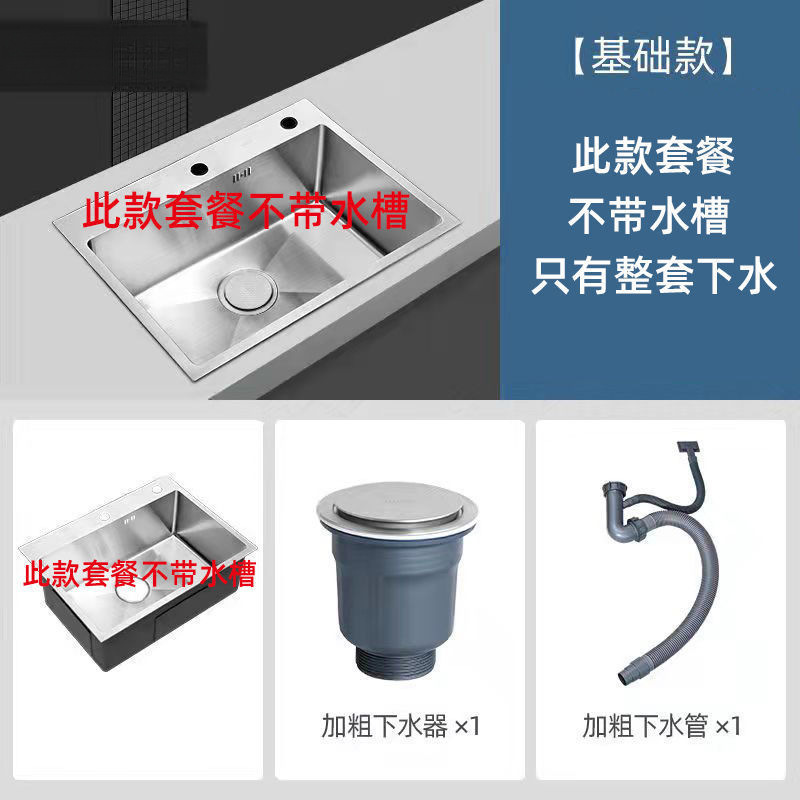 此款套餐不带水槽

【基础款】

此款套餐
不带水槽
只有整套下水

此款套餐不带水槽

加粗下水器 ×1

加粗下水管 ×1