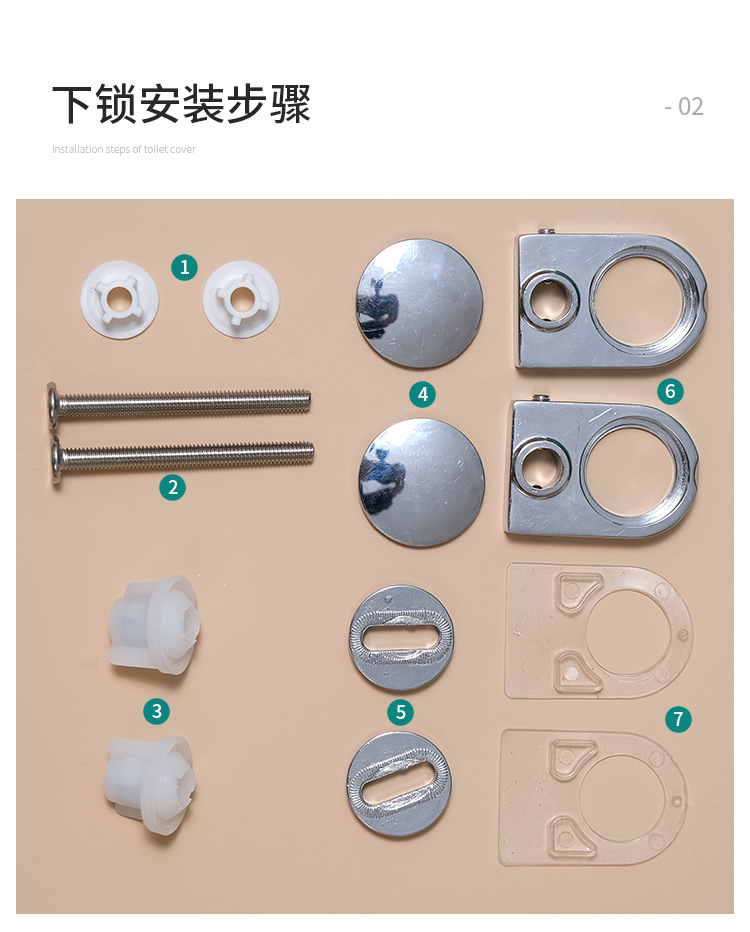 下锁安装步骤

- 02

Installation steps of toilet cover

1

2

3

4

5

6

7