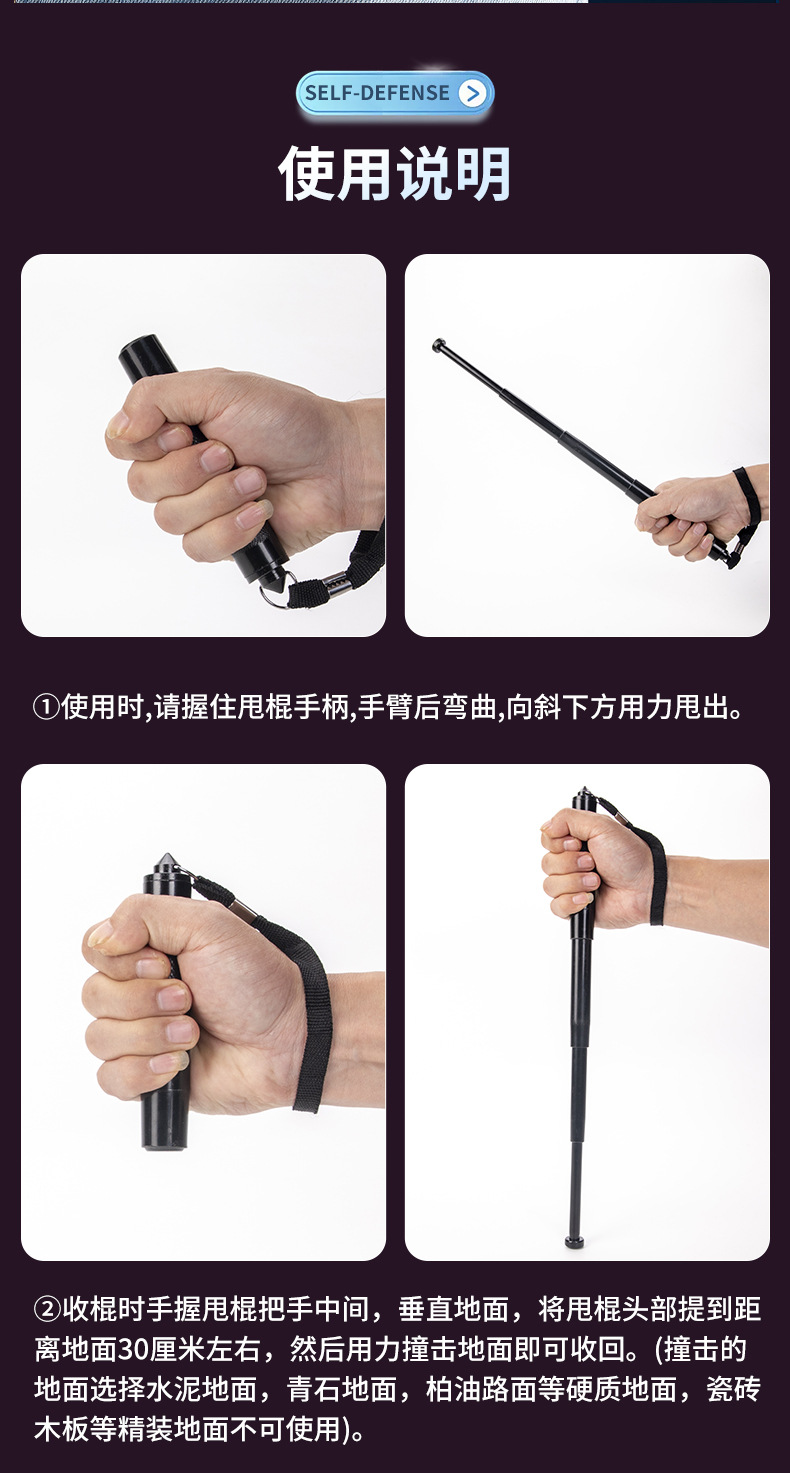 SELF-DEFENSE

使用说明

①使用时,请握住甩棍手柄,手臂后弯曲,向斜下方用力甩出。

②收棍时手握甩棍把手中间，垂直地面，将甩棍头部提到距离地面30厘米左右，然后用力撞击地面即可收回。(撞击的地面选择水泥地面，青石地面，柏油路面等硬质地面，瓷砖木板等精装地面不可使用)。