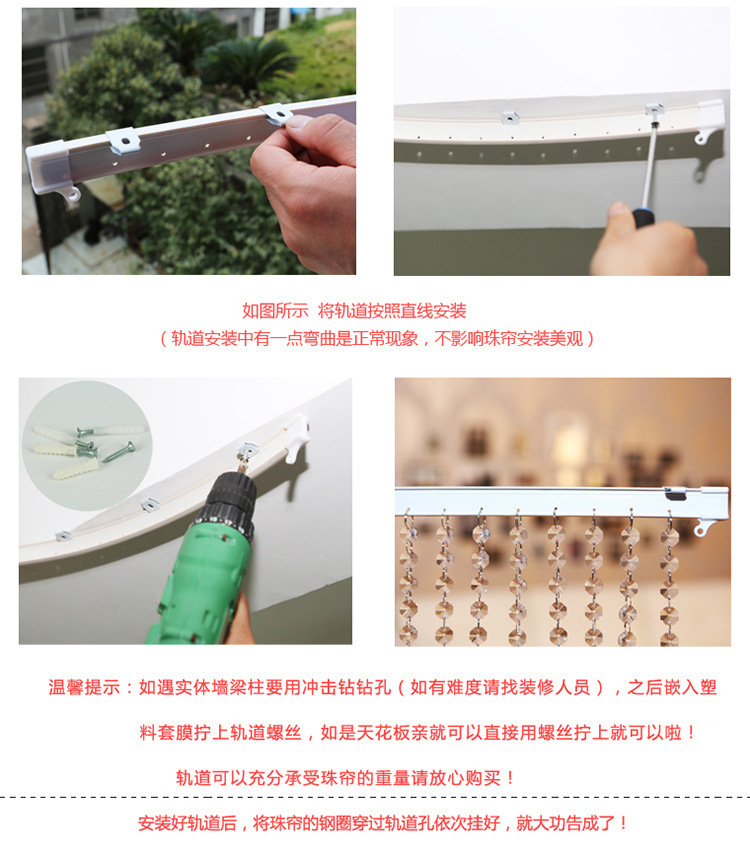 如图所示 将轨道按照直线安装
（轨道安装中有一点弯曲是正常现象，不影响珠帘安装美观）

温馨提示：如遇实体墙梁柱要用冲击钻钻孔（如有难度请找装修人员），之后嵌入塑料套膜拧上轨道螺丝，如是天花板亲就可以直接用螺丝拧上就可以啦！

轨道可以充分承受珠帘的重量请放心购买！

安装好轨道后，将珠帘的钢圈穿过轨道孔依次挂好，就大功告成了！