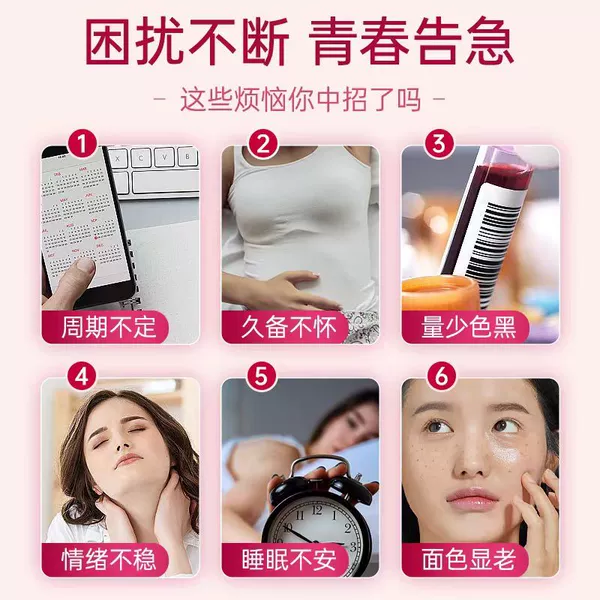 困扰不断 青春告急

- 这些烦恼你中招了吗 -

1
周期不定

2
久备不怀

3
量少色黑

4
情绪不稳

5
睡眠不安

6
面色显老