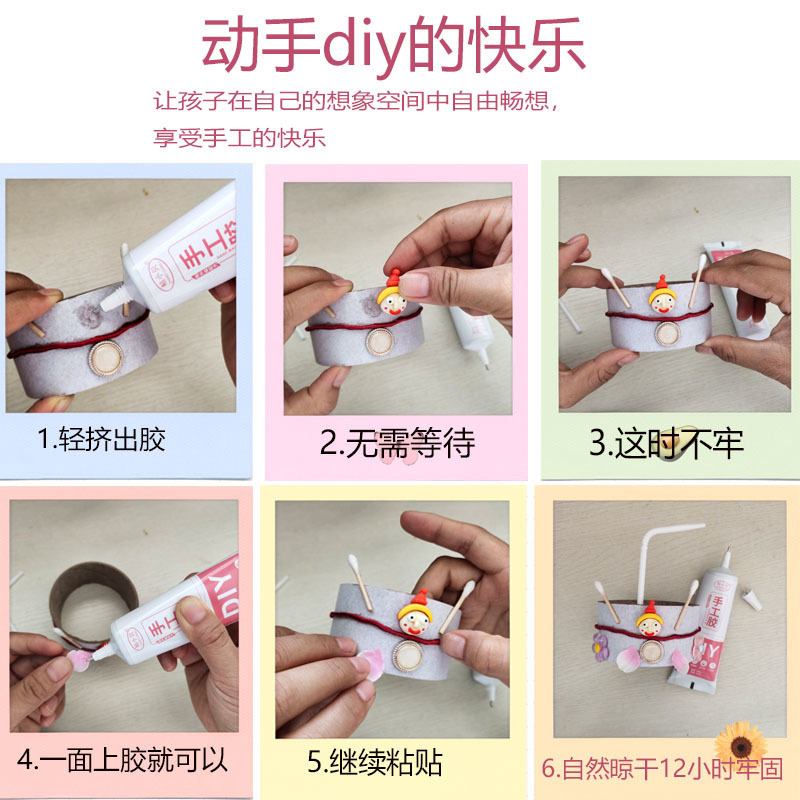 动手diy的快乐

让孩子在自己的想象空间中自由畅想，
享受手工的快乐

手工胶

1.轻挤出胶

2.无需等待

3.这时不牢

手工 DIY

4.一面上胶就可以

5.继续粘贴

手工胶 DIY

6.自然晾干12小时牢固