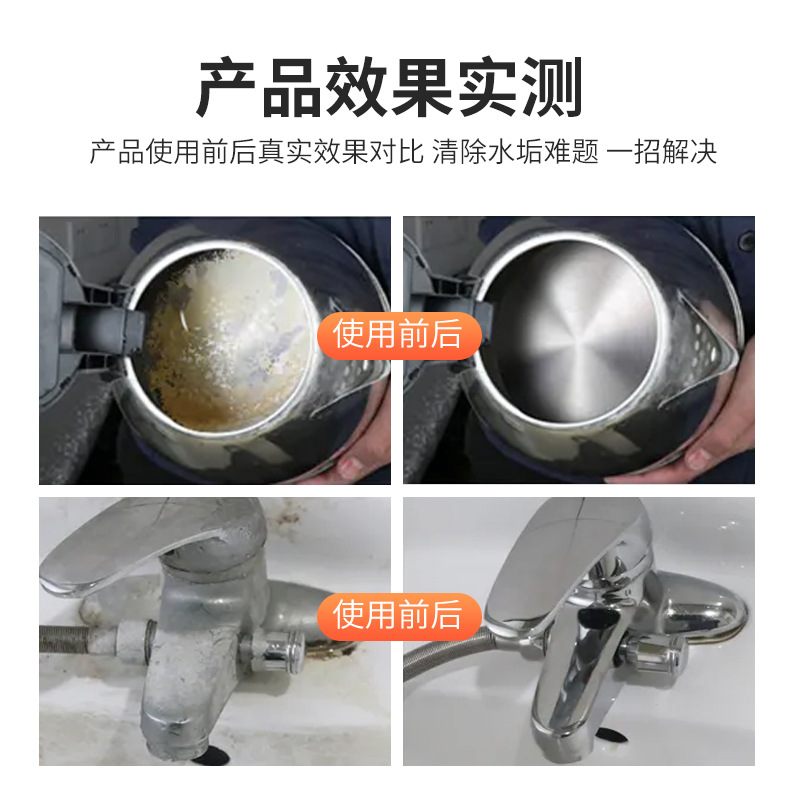 产品效果实测

产品使用前后真实效果对比 清除水垢难题 一招解决

使用前后

使用前后