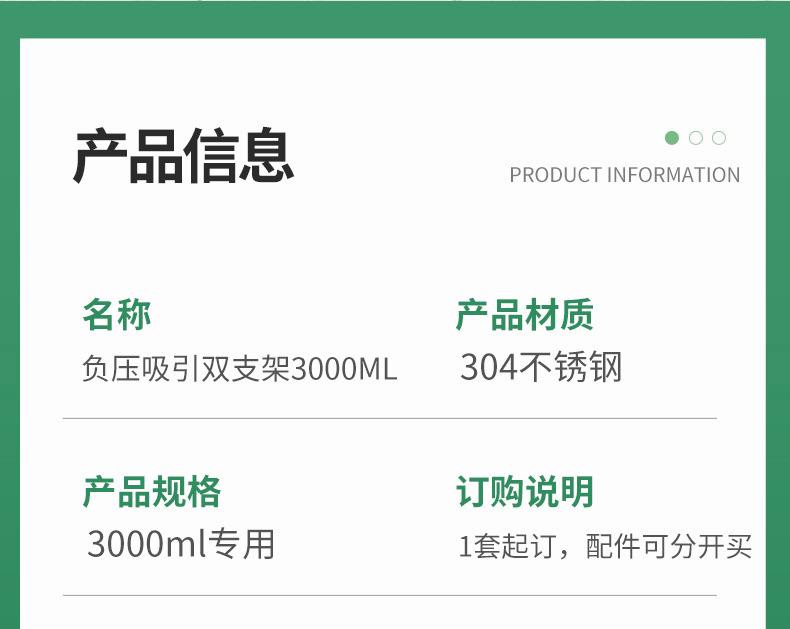 产品信息

PRODUCT INFORMATION

名称
负压吸引双支架3000ML

产品材质
304不锈钢

产品规格
3000ml专用

订购说明
1套起订，配件可分开买