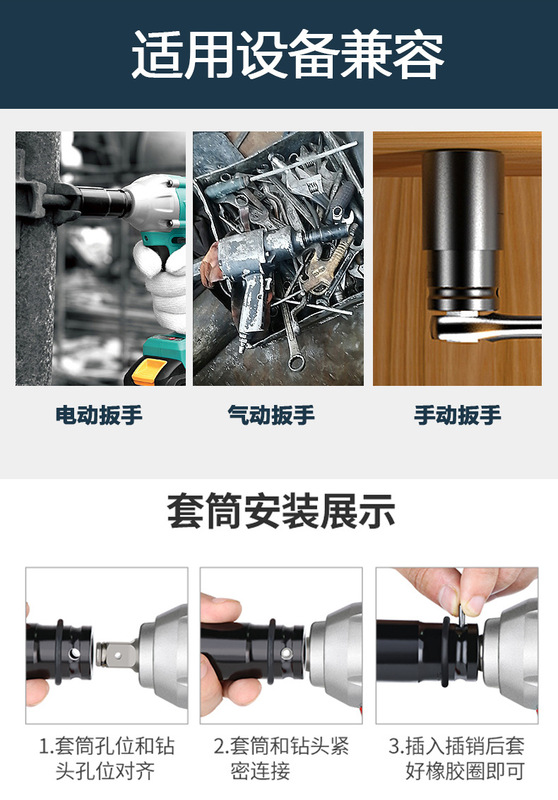 适用设备兼容

电动扳手

气动扳手

手动扳手

套筒安装展示

1.套筒孔位和钻头孔位对齐

2.套筒和钻头紧密连接

3.插入插销后套好橡胶圈即可