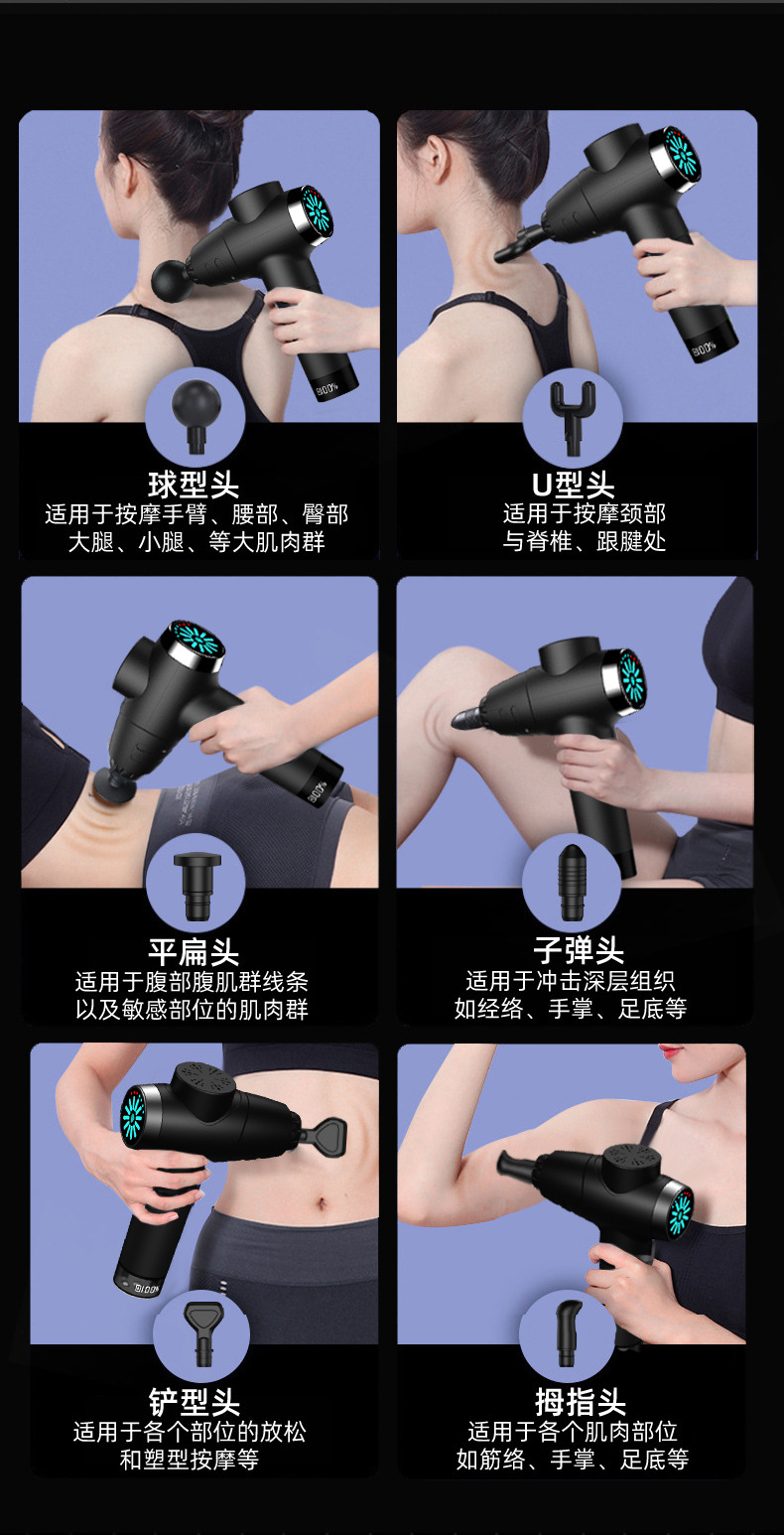 球型头
适用于按摩手臂、腰部、臀部
大腿、小腿、等大肌肉群

U型头
适用于按摩颈部
与脊椎、跟腱处

平扁头
适用于腹部腹肌群线条
以及敏感部位的肌肉群

子弹头
适用于冲击深层组织
如经络、手掌、足底等

铲型头
适用于各个部位的放松
和塑型按摩等

拇指头
适用于各个肌肉部位
如筋络、手掌、足底等