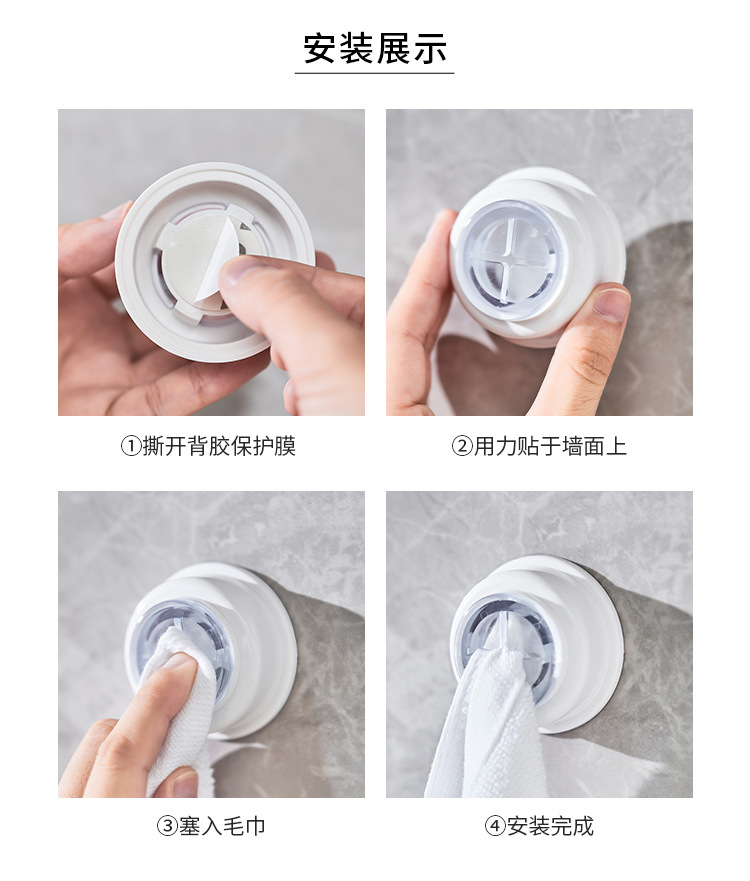 安装展示

①撕开背胶保护膜

②用力贴于墙面上

③塞入毛巾

④安装完成