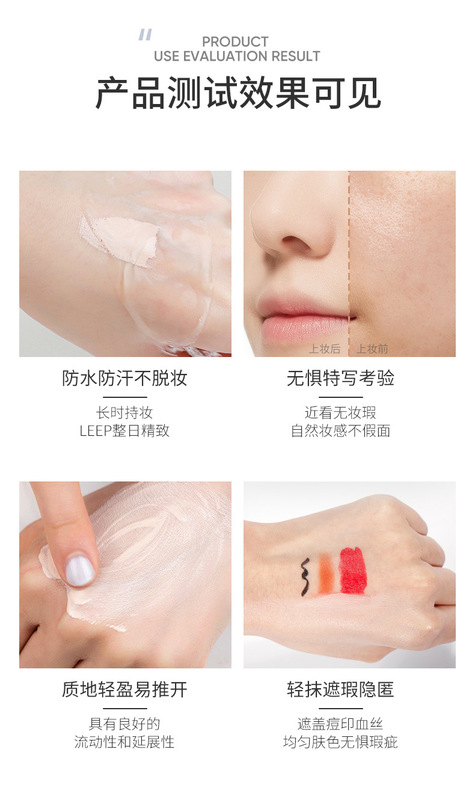 PRODUCT
USE EVALUATION RESULT

产品测试效果可见

上妆后 上妆前

防水防汗不脱妆

长时持妆
LEEP整日精致

无惧特写考验

近看无妆瑕
自然妆感不假面

质地轻盈易推开

具有良好的
流动性和延展性

轻抹遮瑕隐匿

遮盖痘印血丝
均匀肤色无惧瑕疵