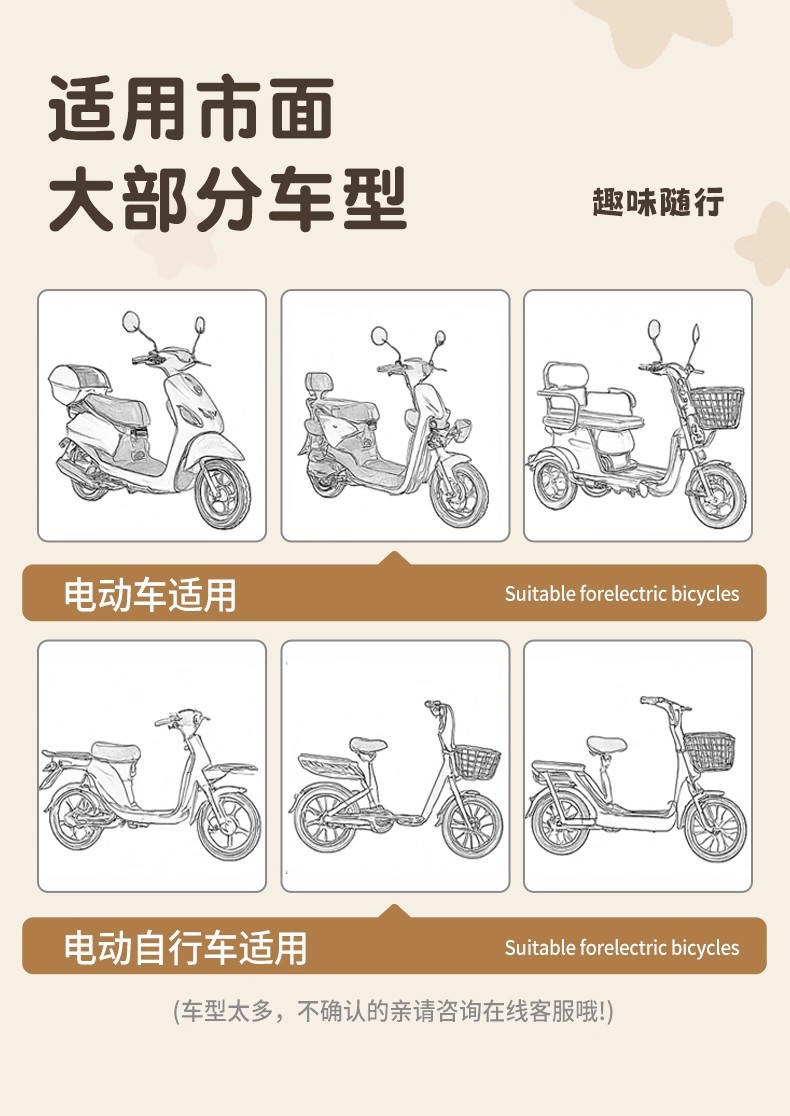 适用市面
大部分车型

趣味随行

电动车适用

Suitable forelectric bicycles

电动自行车适用

Suitable forelectric bicycles

(车型太多，不确认的亲请咨询在线客服哦!)