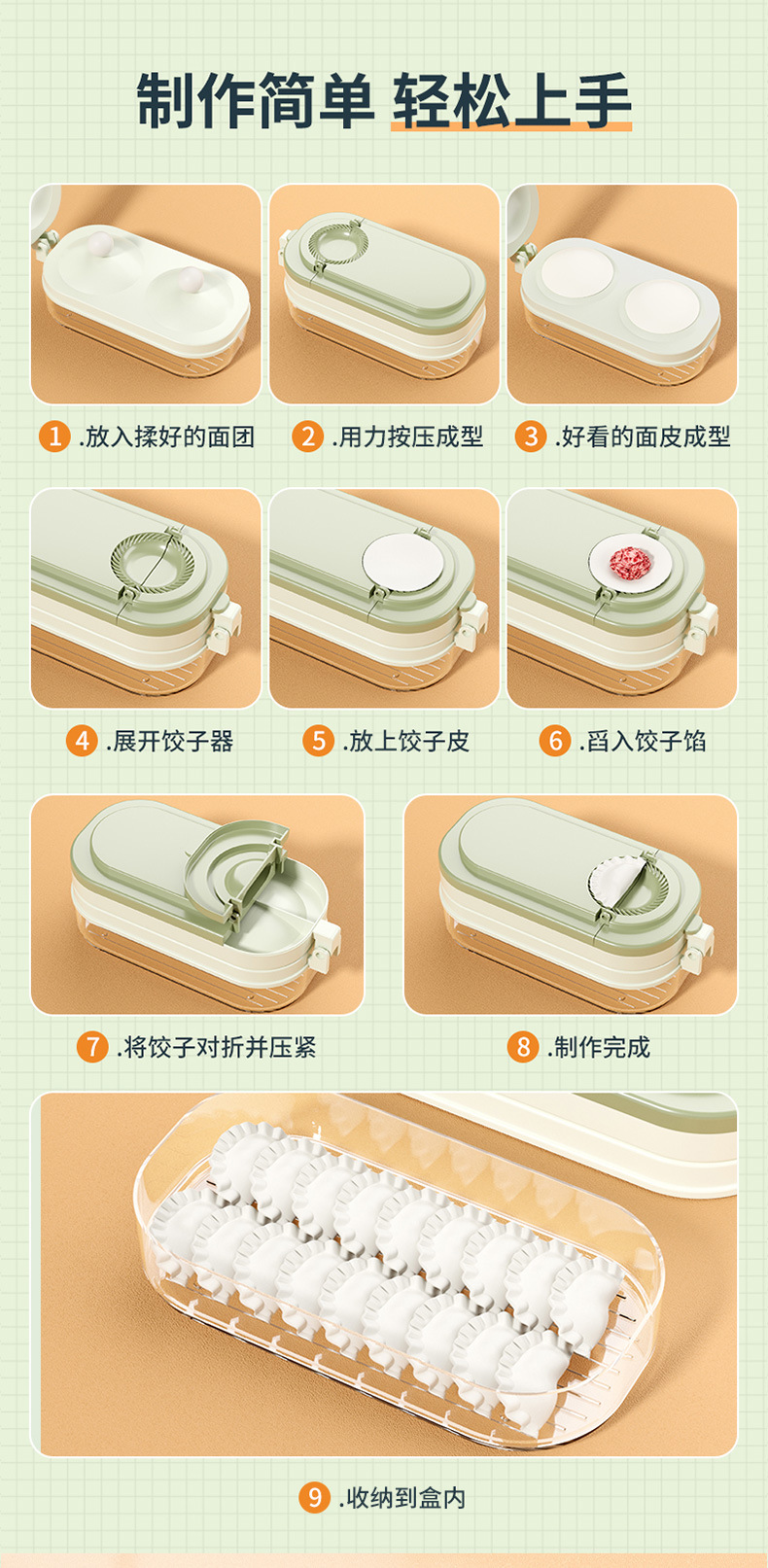 制作简单 轻松上手

1 .放入揉好的面团

2 .用力按压成型

3 .好看的面皮成型

4 .展开饺子器

5 .放上饺子皮

6 .舀入饺子馅

7 .将饺子对折并压紧

8 .制作完成

9 .收纳到盒内