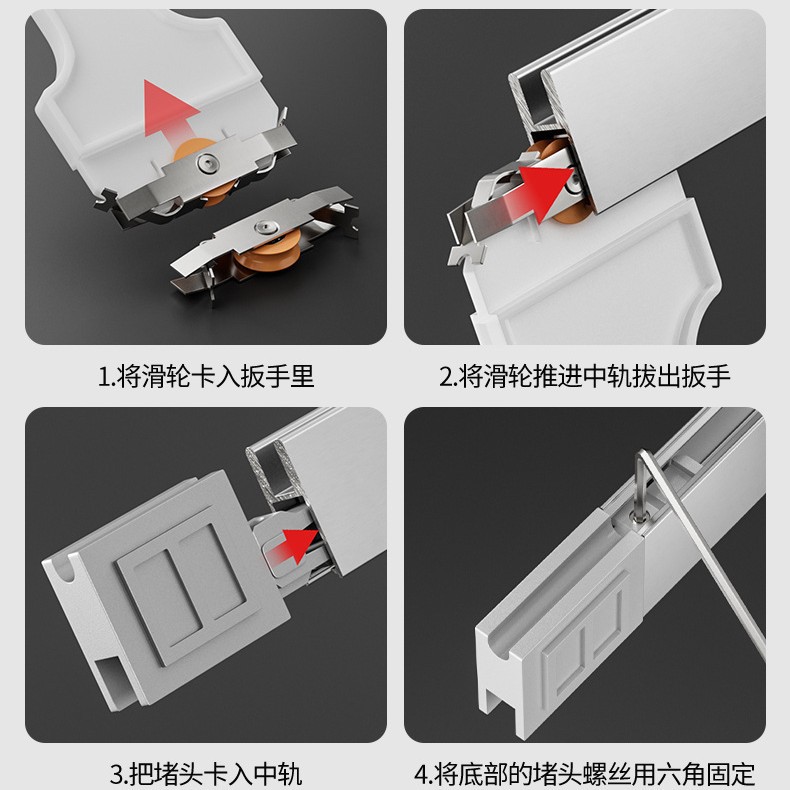 1.将滑轮卡入扳手里

2.将滑轮推进中轨拔出扳手

3.把堵头卡入中轨

4.将底部的堵头螺丝用六角固定