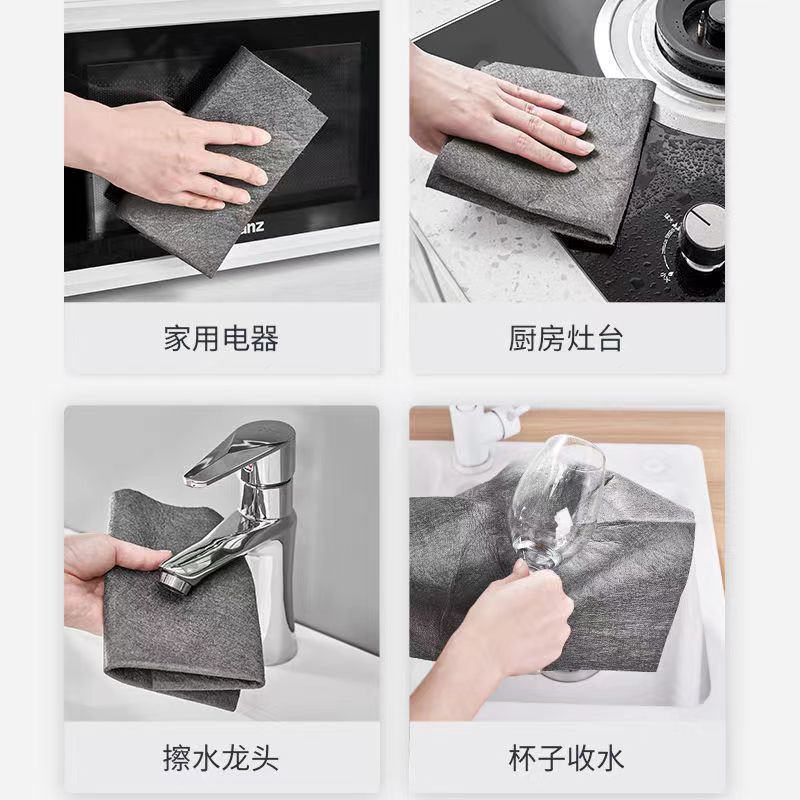 anz

家用电器

厨房灶台

擦水龙头

杯子收水