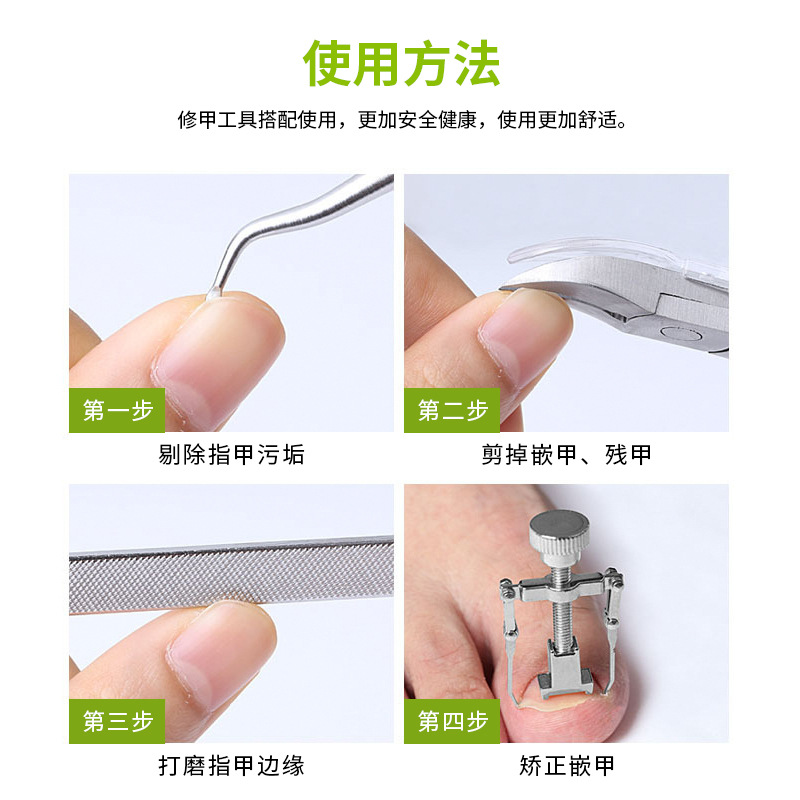 使用方法

修甲工具搭配使用，更加安全健康，使用更加舒适。

第一步

剔除指甲污垢

第二步

剪掉嵌甲、残甲

第三步

打磨指甲边缘

第四步

矫正嵌甲