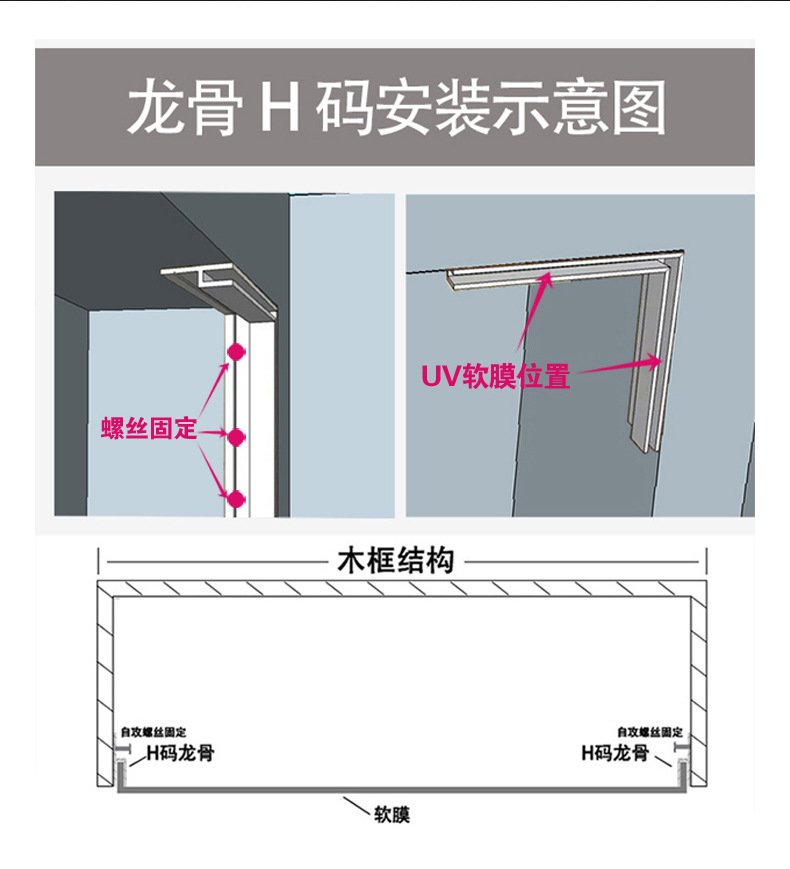 龙骨 H 码安装示意图

螺丝固定

UV软膜位置

木框结构

自攻螺丝固定
H码龙骨

自攻螺丝固定
H码龙骨

软膜