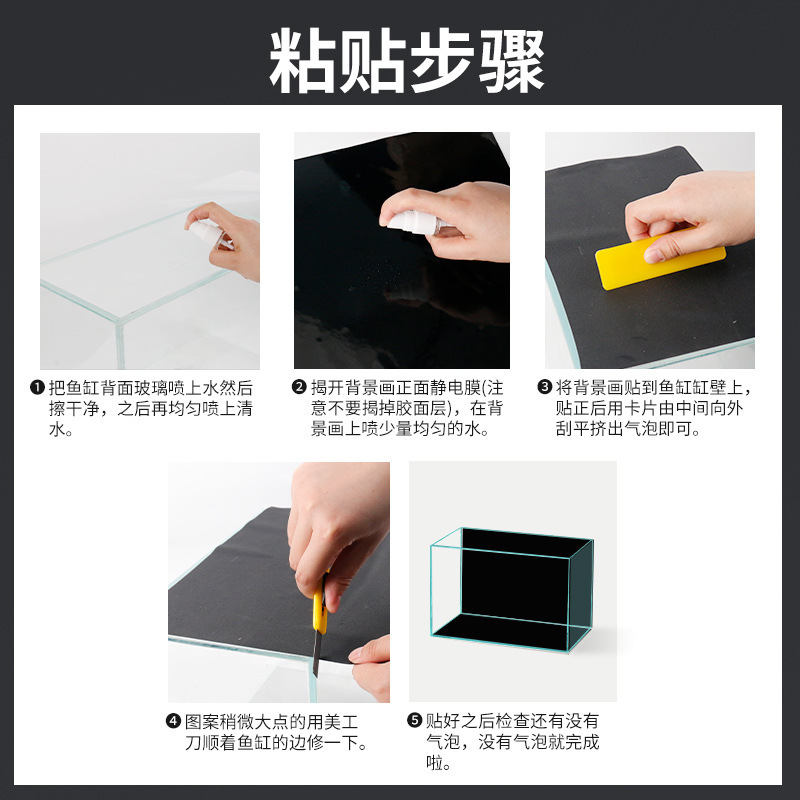 粘贴步骤

❶ 把鱼缸背面玻璃喷上水然后擦干净，之后再均匀喷上清水。

❷ 揭开背景画正面静电膜(注意不要揭掉胶面层)，在背景画上喷少量均匀的水。

❸ 将背景画贴到鱼缸缸壁上，贴正后用卡片由中间向外刮平挤出气泡即可。

❹ 图案稍微大点的用美工刀顺着鱼缸的边修一下。

❺ 贴好之后检查还有没有气泡，没有气泡就完成啦。