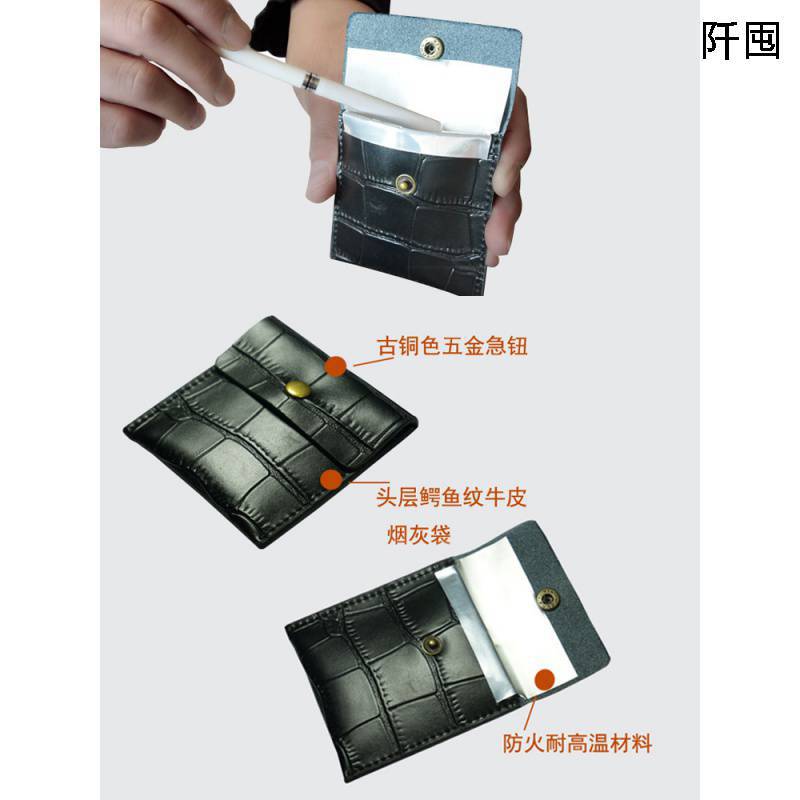 阡囤

古铜色五金急钮

头层鳄鱼纹牛皮

烟灰袋

防火耐高温材料