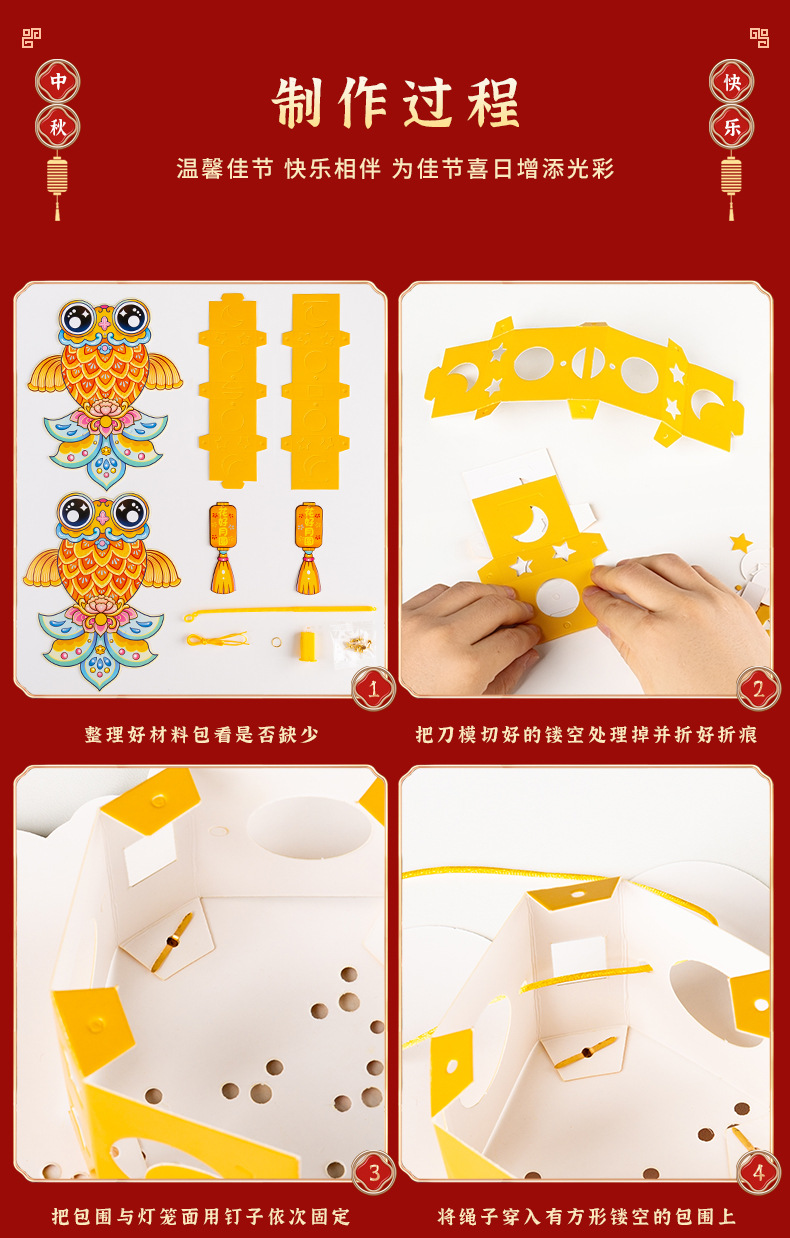 中
秋

制作过程

快
乐

温馨佳节 快乐相伴 为佳节喜日增添光彩

1

整理好材料包看是否缺少

2

把刀模切好的镂空处理掉并折好折痕

3

把包围与灯笼面用钉子依次固定

4

将绳子穿入有方形镂空的包围上