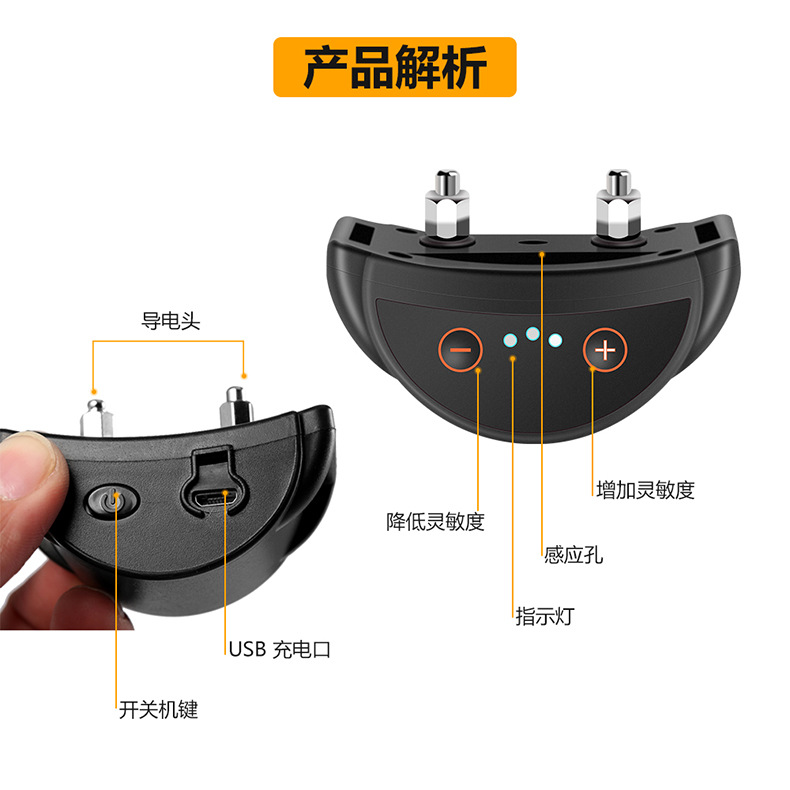 产品解析

导电头

增加灵敏度

降低灵敏度

感应孔

指示灯

USB 充电口

开关机键