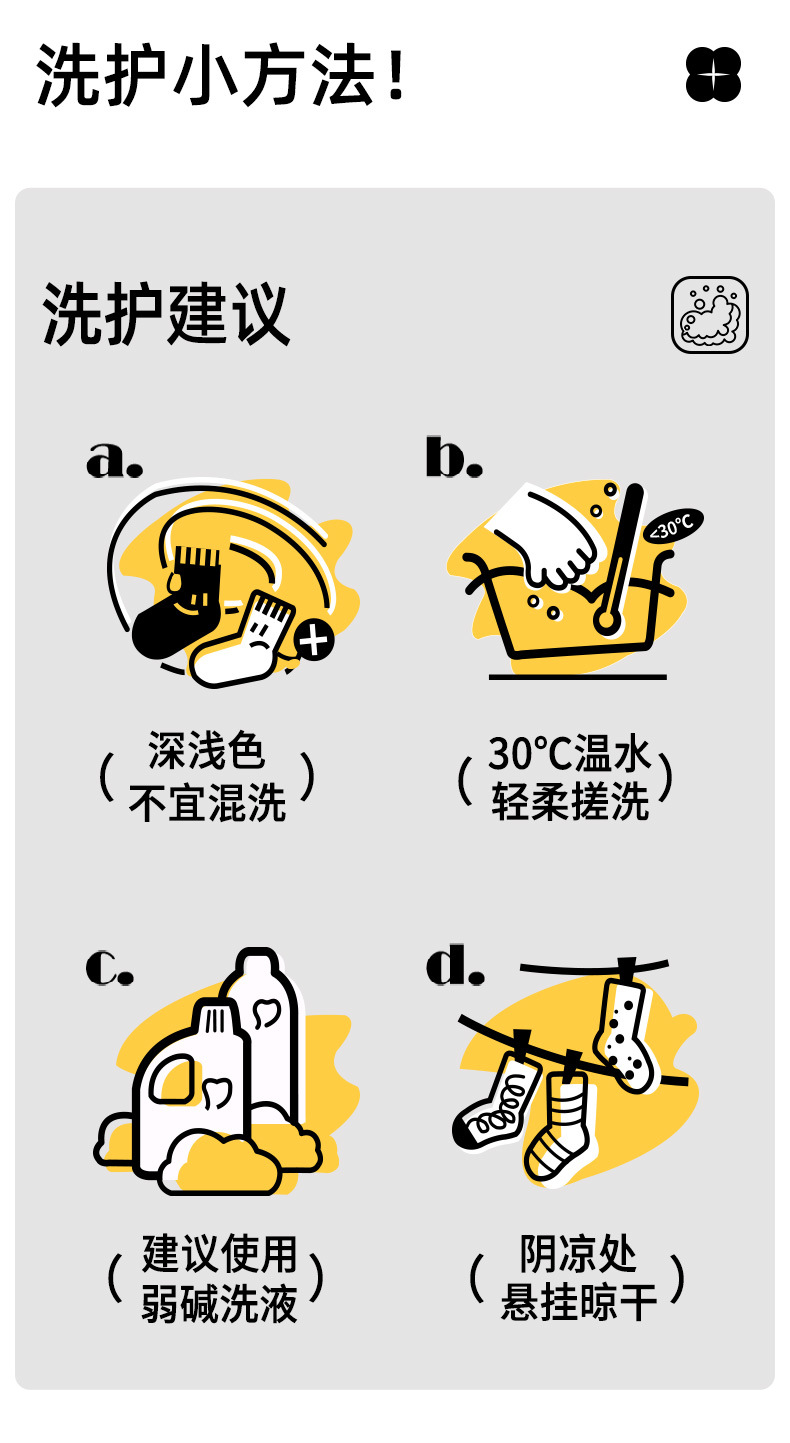 洗护小方法!

洗护建议

a.

（深浅色 不宜混洗）

b.

<30°C

（30°C温水 轻柔搓洗）

c.

（建议使用 弱碱洗液）

d.

（阴凉处 悬挂晾干）