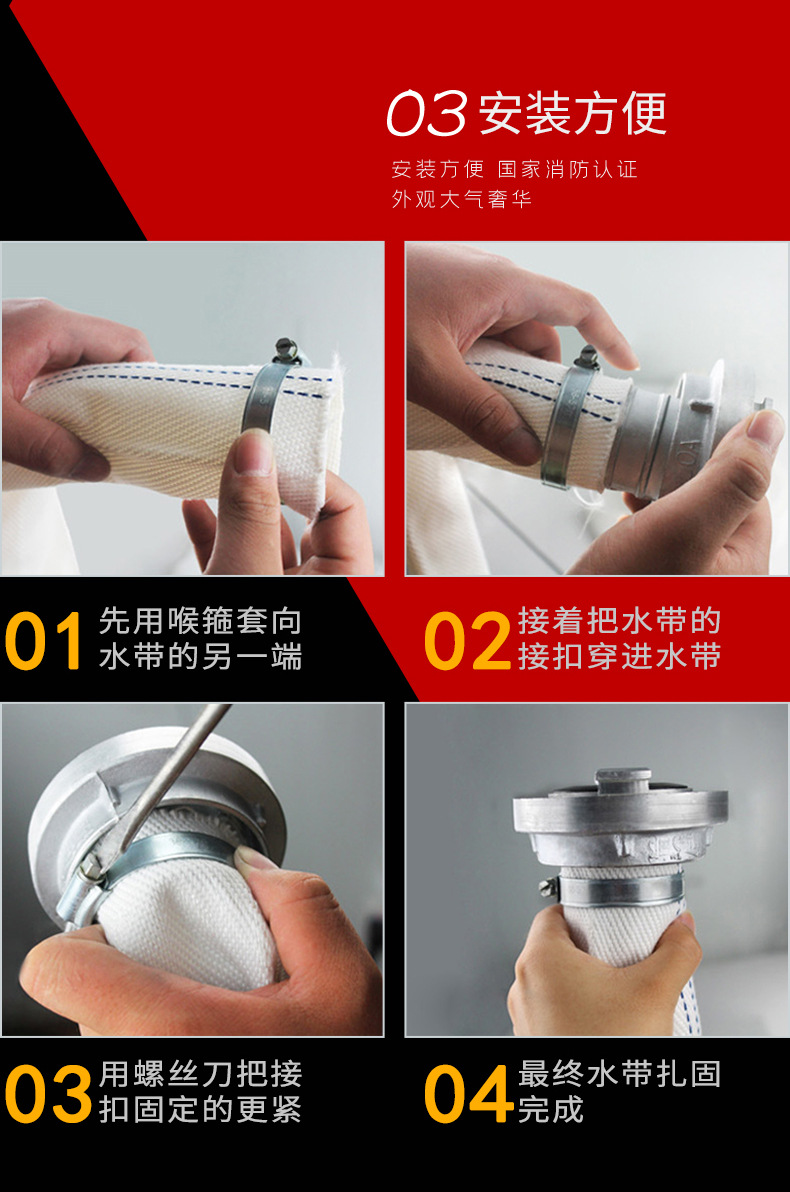 03 安装方便

安装方便 国家消防认证
外观大气奢华

01 先用喉箍套向水带的另一端

02 接着把水带的接扣穿进水带

03 用螺丝刀把接扣固定的更紧

04 最终水带扎固完成