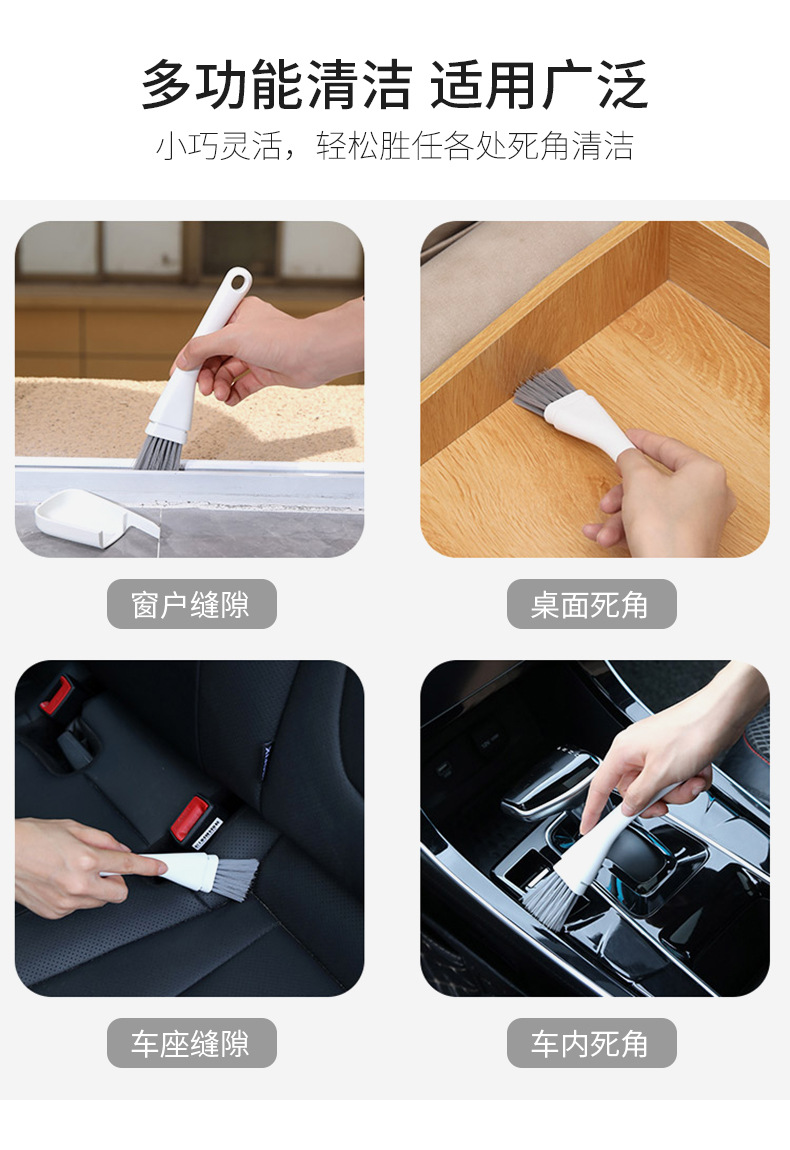 多功能清洁 适用广泛
小巧灵活，轻松胜任各处死角清洁

窗户缝隙

桌面死角

车座缝隙

车内死角