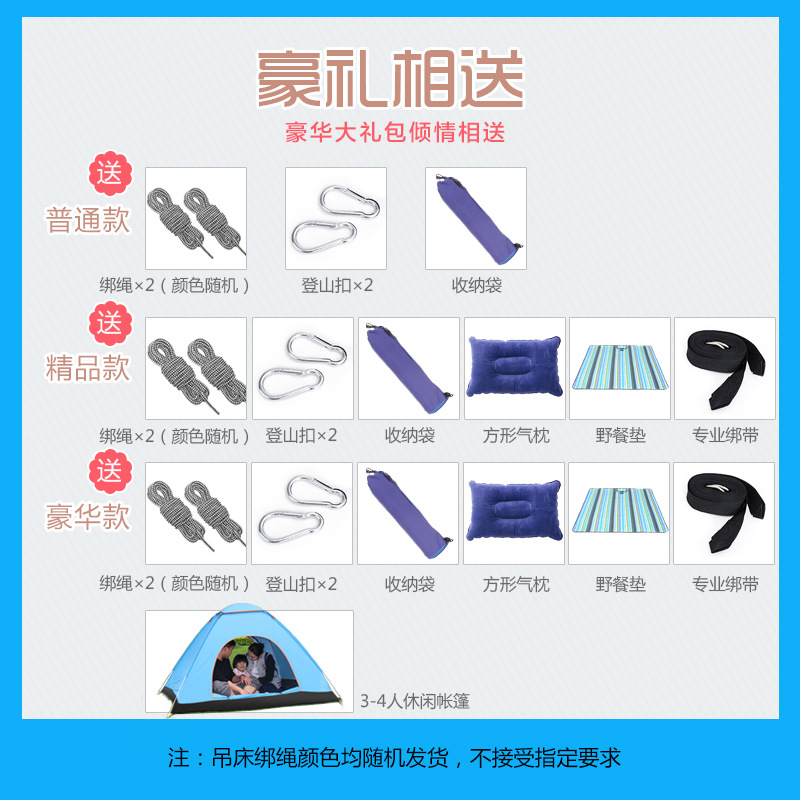 豪礼相送

豪华大礼包倾情相送

送
普通款

绑绳×2（颜色随机）

登山扣×2

收纳袋

送
精品款

绑绳×2（颜色随机）

登山扣×2

收纳袋

方形气枕

野餐垫

专业绑带

送
豪华款

绑绳×2（颜色随机）

登山扣×2

收纳袋

方形气枕

野餐垫

专业绑带

3-4人休闲帐篷

注：吊床绑绳颜色均随机发货，不接受指定要求