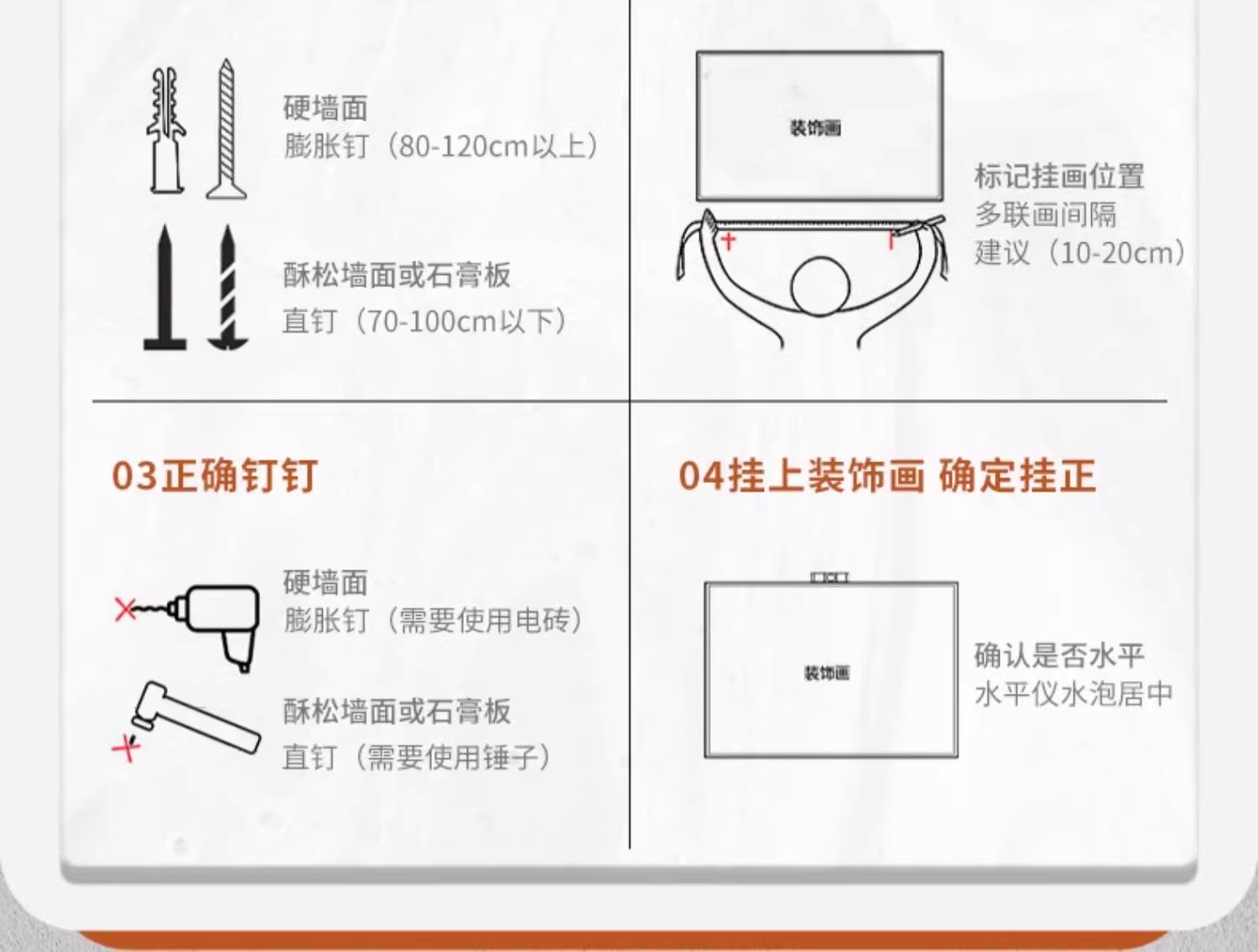 硬墙面
膨胀钉（80-120cm以上）

酥松墙面或石膏板
直钉（70-100cm以下）

装饰画

标记挂画位置
多联画间隔
建议（10-20cm）

03正确钉钉

硬墙面
膨胀钉（需要使用电砖）

酥松墙面或石膏板
直钉（需要使用锤子）

04挂上装饰画 确定挂正

装饰画

确认是否水平
水平仪水泡居中