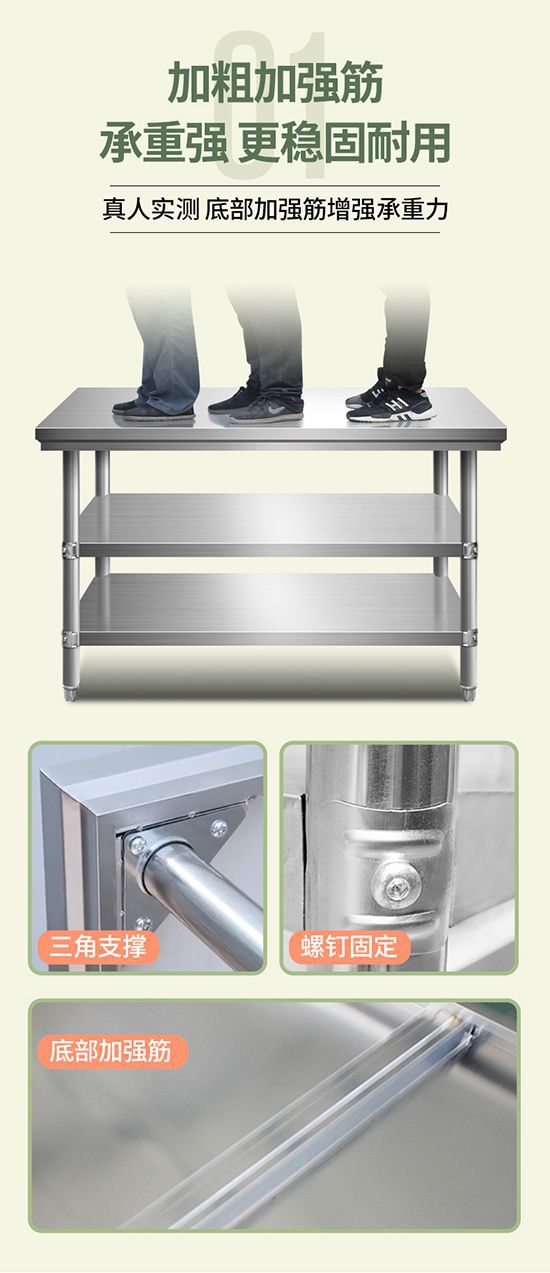 01

加粗加强筋

承重强 更稳固耐用

真人实测 底部加强筋增强承重力

三角支撑

螺钉固定

底部加强筋