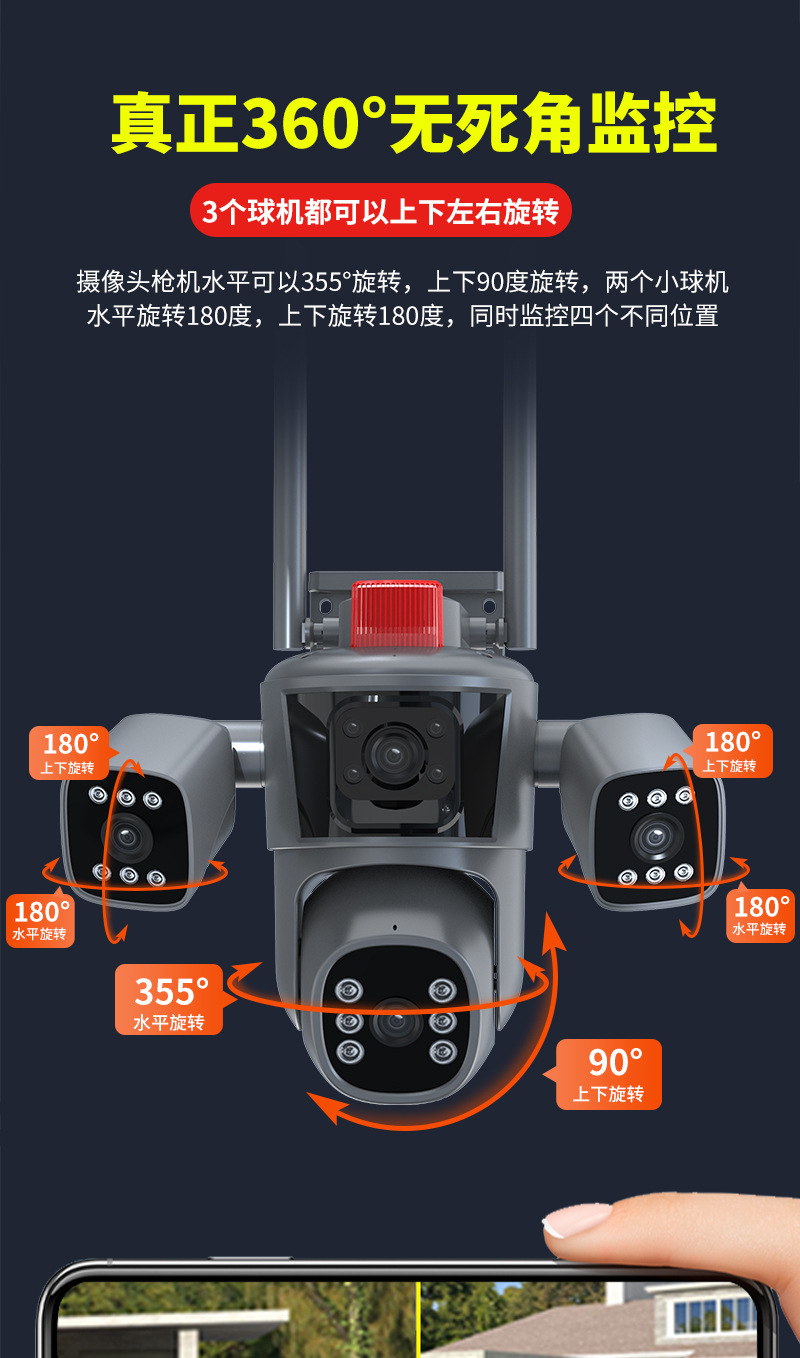 真正360°无死角监控

3个球机都可以上下左右旋转

摄像头枪机水平可以355°旋转，上下90度旋转，两个小球机水平旋转180度，上下旋转180度，同时监控四个不同位置

180°
上下旋转

180°
水平旋转

180°
上下旋转

180°
水平旋转

355°
水平旋转

90°
上下旋转