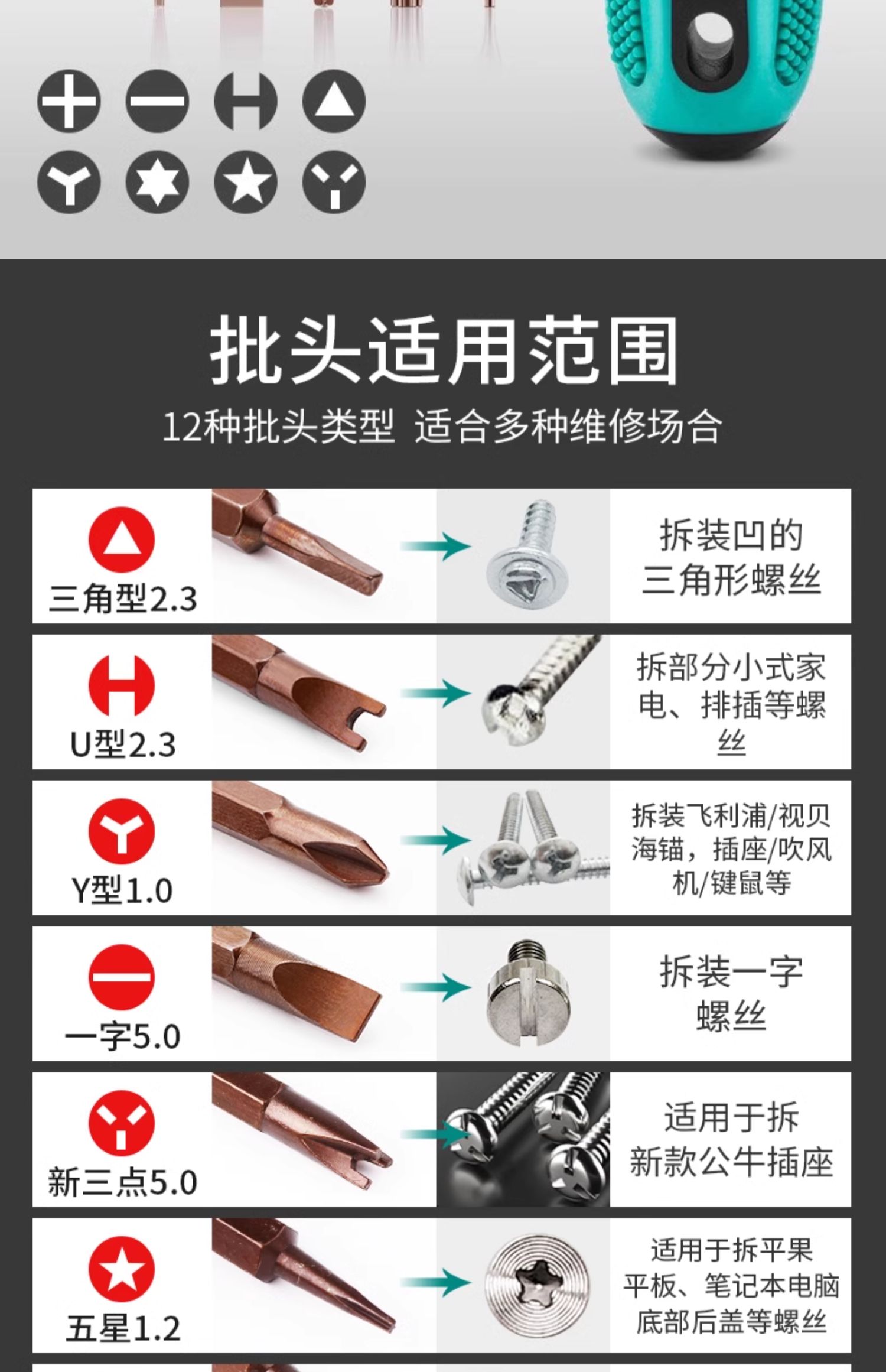 批头适用范围

12种批头类型 适合多种维修场合

三角型2.3

拆装凹的三角形螺丝

U型2.3

拆部分小式家电、排插等螺丝

Y型1.0

拆装飞利浦/视贝海锚，插座/吹风机/键鼠等

一字5.0

拆装一字螺丝

新三点5.0

适用于拆新款公牛插座

五星1.2

适用于拆平果平板、笔记本电脑底部后盖等螺丝