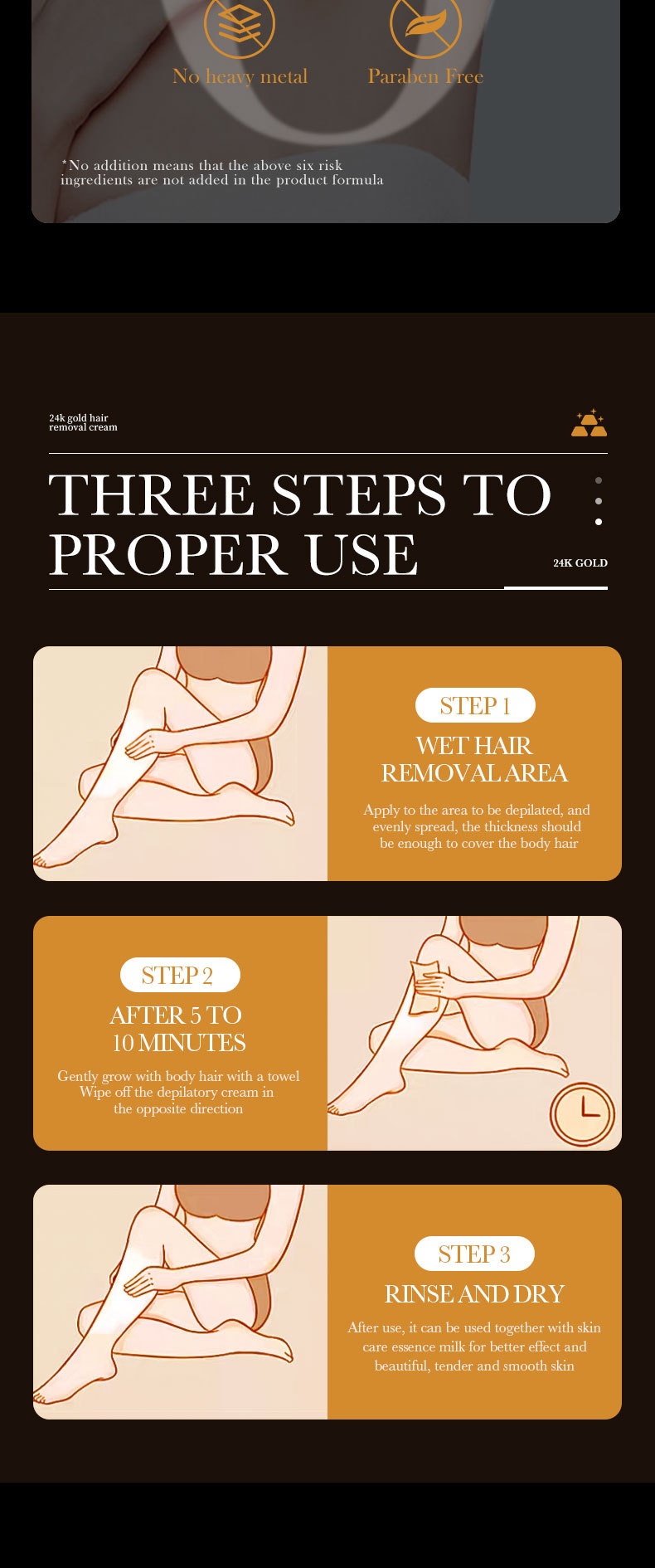 No heavy metal

Paraben Free

*No addition means that the above six risk ingredients are not added in the product formula

24k gold hair removal cream

THREE STEPS TO PROPER USE

24K GOLD

STEP 1

WET HAIR REMOVAL AREA

Apply to the area to be depilated, and evenly spread, the thickness should be enough to cover the body hair

STEP 2

AFTER 5 TO 10 MINUTES

Gently grow with body hair with a towel Wipe off the depilatory cream in the opposite direction

STEP 3

RINSE AND DRY

After use, it can be used together with skin care essence milk for better effect and beautiful, tender and smooth skin