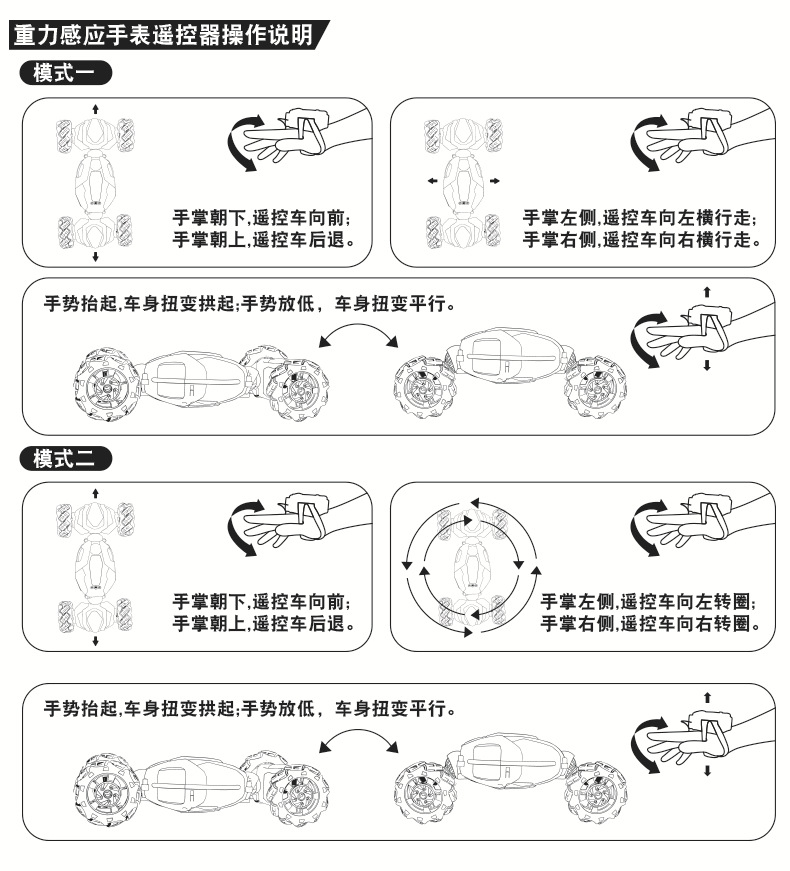 重力感应手表遥控器操作说明

模式一

手掌朝下,遥控车向前;
手掌朝上,遥控车后退。

手掌左侧,遥控车向左横行走;
手掌右侧,遥控车向右横行走。

手势抬起,车身扭变拱起;手势放低，车身扭变平行。

模式二

手掌朝下,遥控车向前;
手掌朝上,遥控车后退。

手掌左侧,遥控车向左转圈;
手掌右侧,遥控车向右转圈。

手势抬起,车身扭变拱起;手势放低，车身扭变平行。