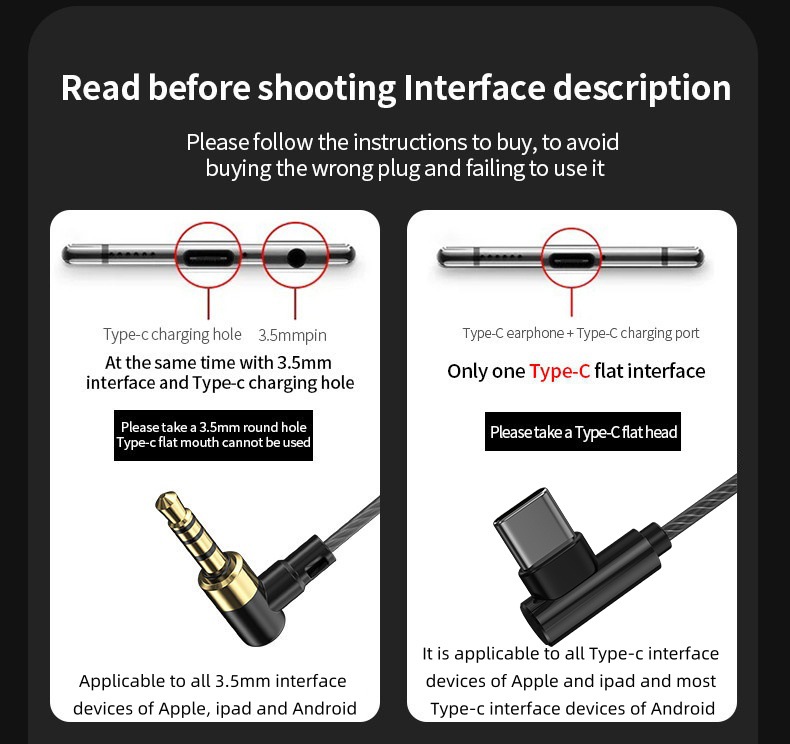 Read before shooting Interface description

Please follow the instructions to buy, to avoid buying the wrong plug and failing to use it

Type-c charging hole 3.5mmpin

At the same time with 3.5mm interface and Type-c charging hole

Please take a 3.5mm round hole Type-c flat mouth cannot be used

Applicable to all 3.5mm interface devices of Apple, ipad and Android

Type-C earphone + Type-C charging port

Only one Type-C flat interface

Please take a Type-C flat head

It is applicable to all Type-c interface devices of Apple and ipad and most Type-c interface devices of Android