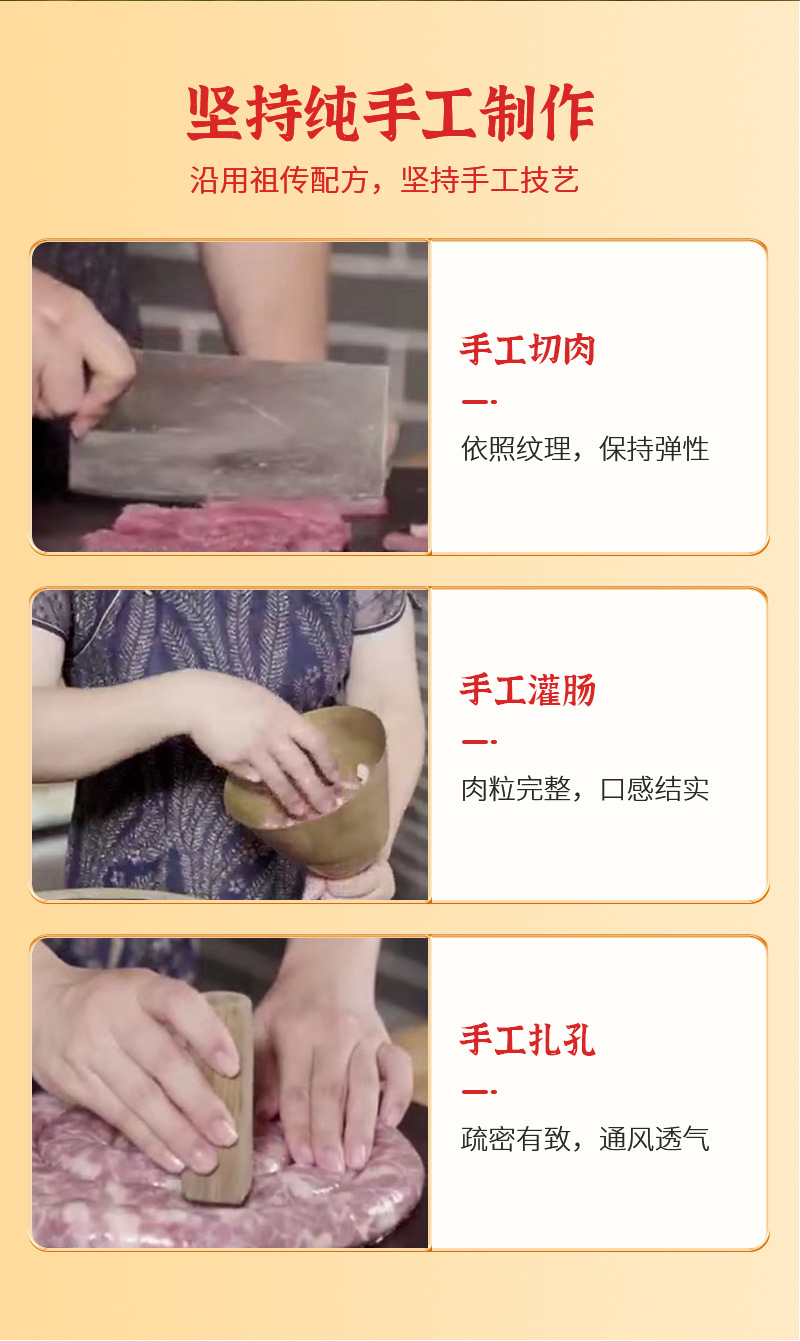 坚持纯手工制作

沿用祖传配方，坚持手工技艺

手工切肉

依照纹理，保持弹性

手工灌肠

肉粒完整，口感结实

手工扎孔

疏密有致，通风透气