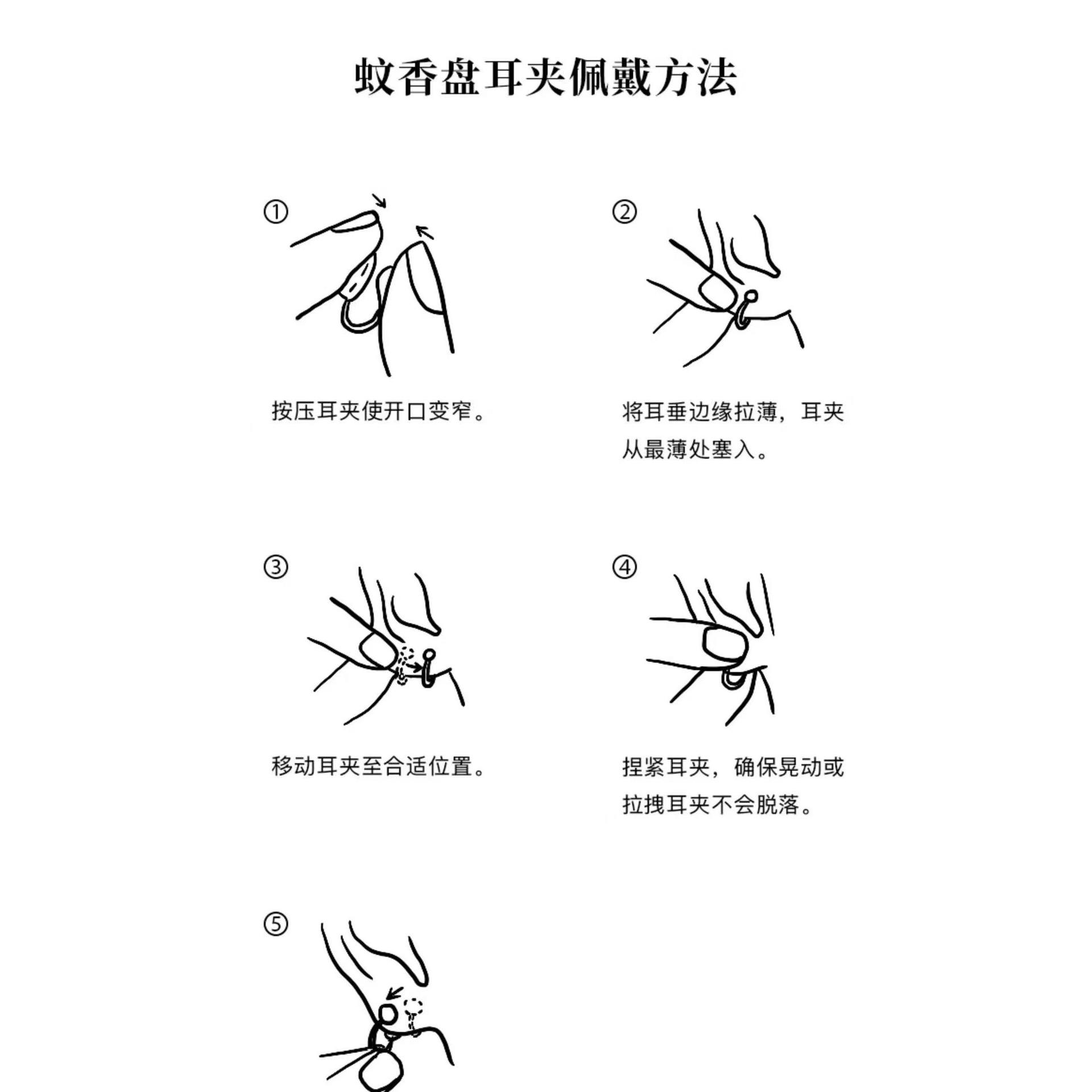 蚊香盘耳夹佩戴方法

①

按压耳夹使开口变窄。

②

将耳垂边缘拉薄，耳夹从最薄处塞入。

③

移动耳夹至合适位置。

④

捏紧耳夹，确保晃动或拉拽耳夹不会脱落。

⑤