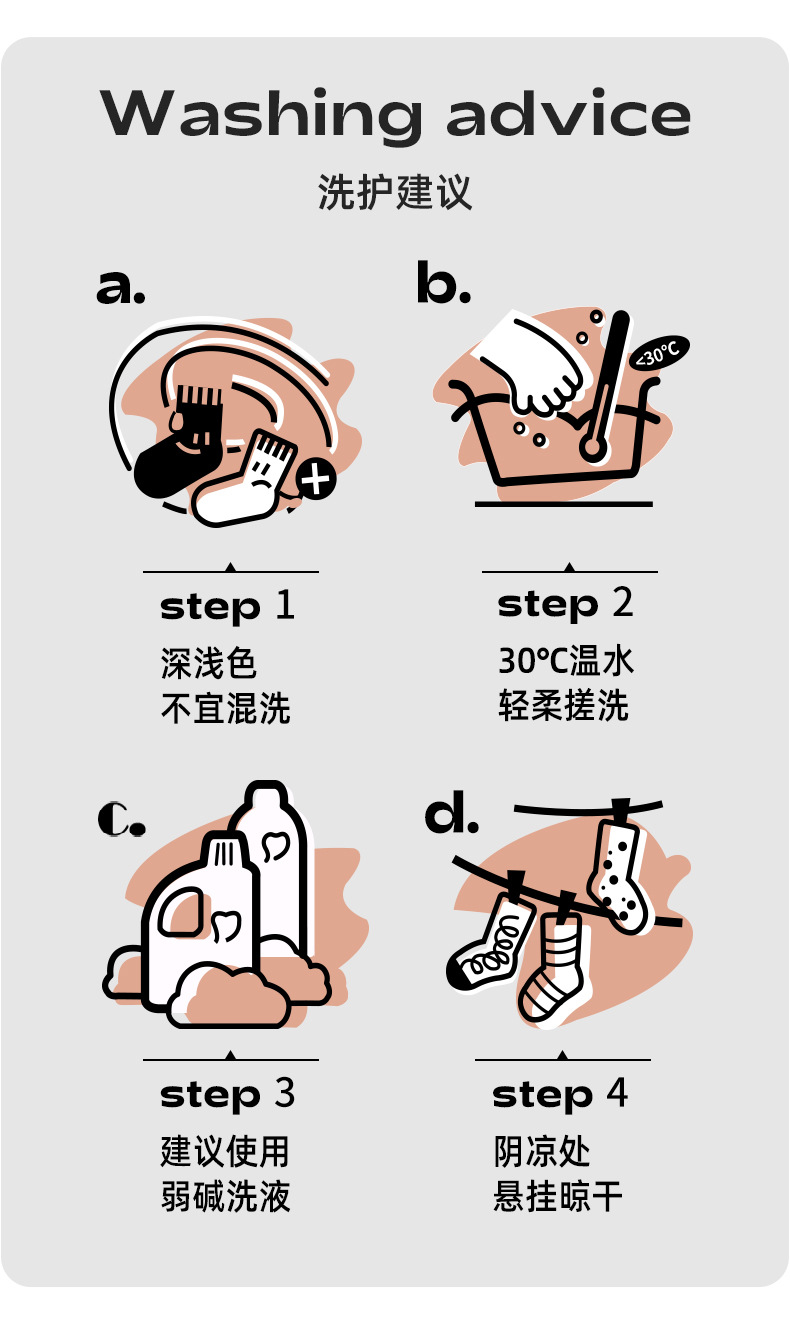 Washing advice
洗护建议

a.

step 1
深浅色
不宜混洗

b.
<30℃

step 2
30℃温水
轻柔搓洗

c.

step 3
建议使用
弱碱洗液

d.

step 4
阴凉处
悬挂晾干