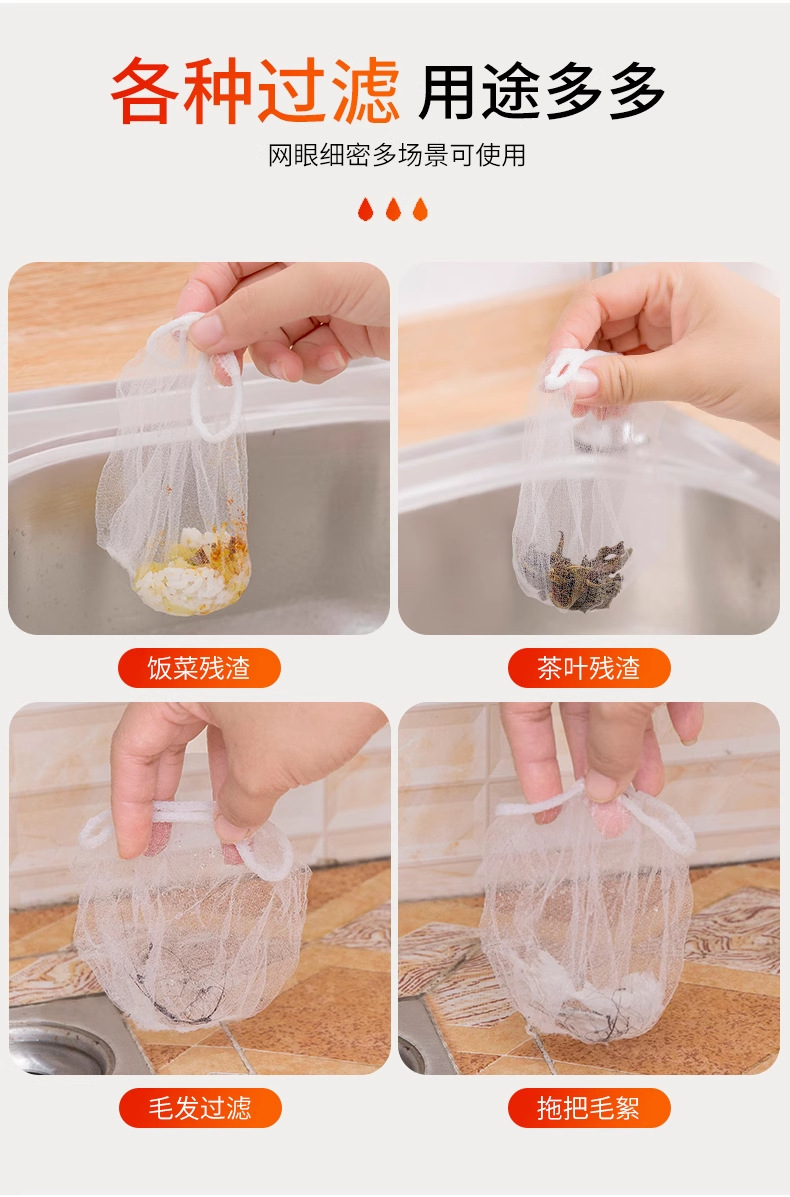 各种过滤 用途多多

网眼细密多场景可使用

饭菜残渣

茶叶残渣

毛发过滤

拖把毛絮