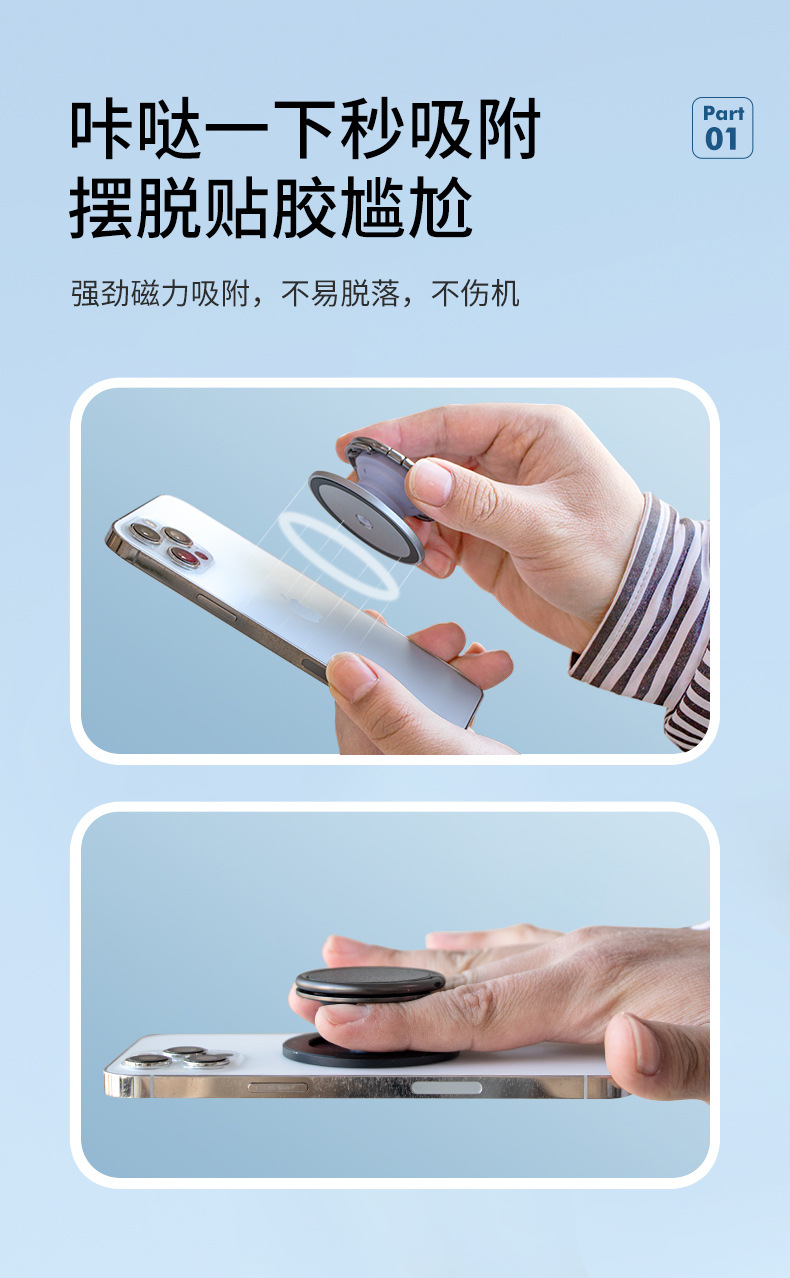 咔哒一下秒吸附
摆脱贴胶尴尬

Part
01

强劲磁力吸附，不易脱落，不伤机